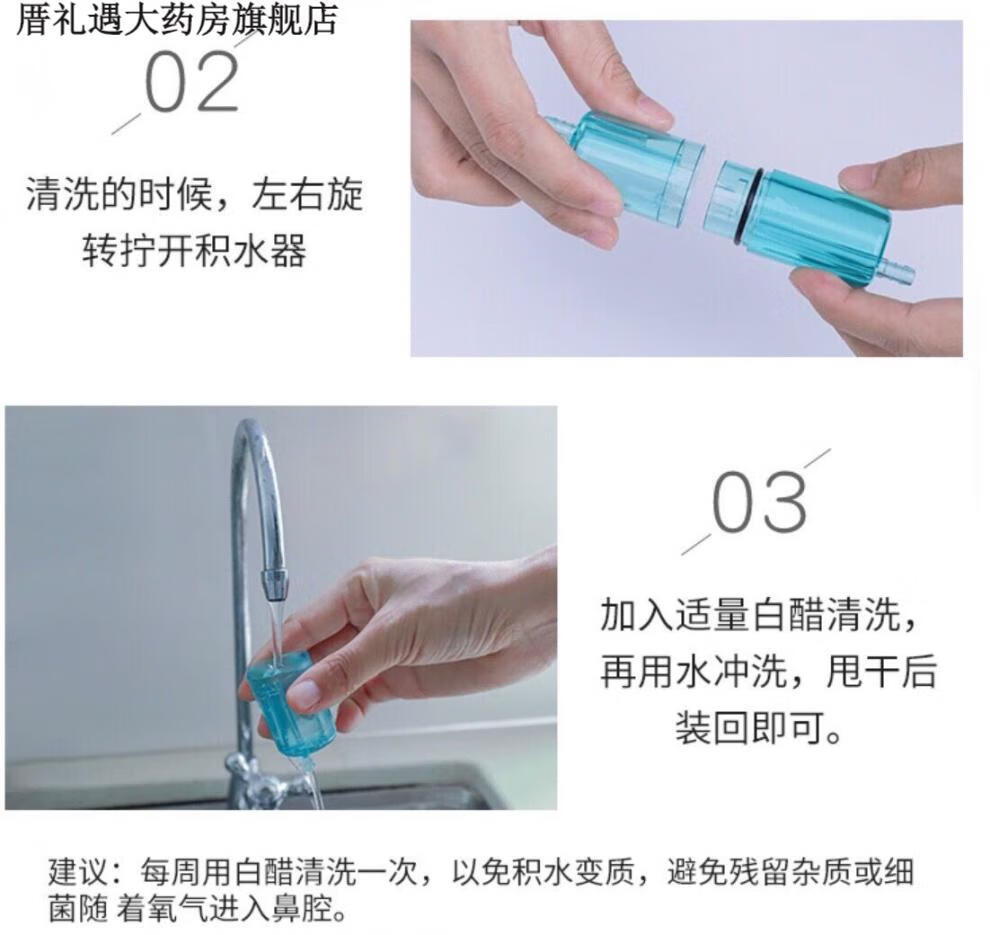 厝礼遇大药房旗舰店

02

清洗的时候，左右旋转拧开积水器

03

加入适量白醋清洗，再用水冲洗，甩干后装回即可。

建议：每周用白醋清洗一次，以免积水变质，避免残留杂质或细菌随 着氧气进入鼻腔。