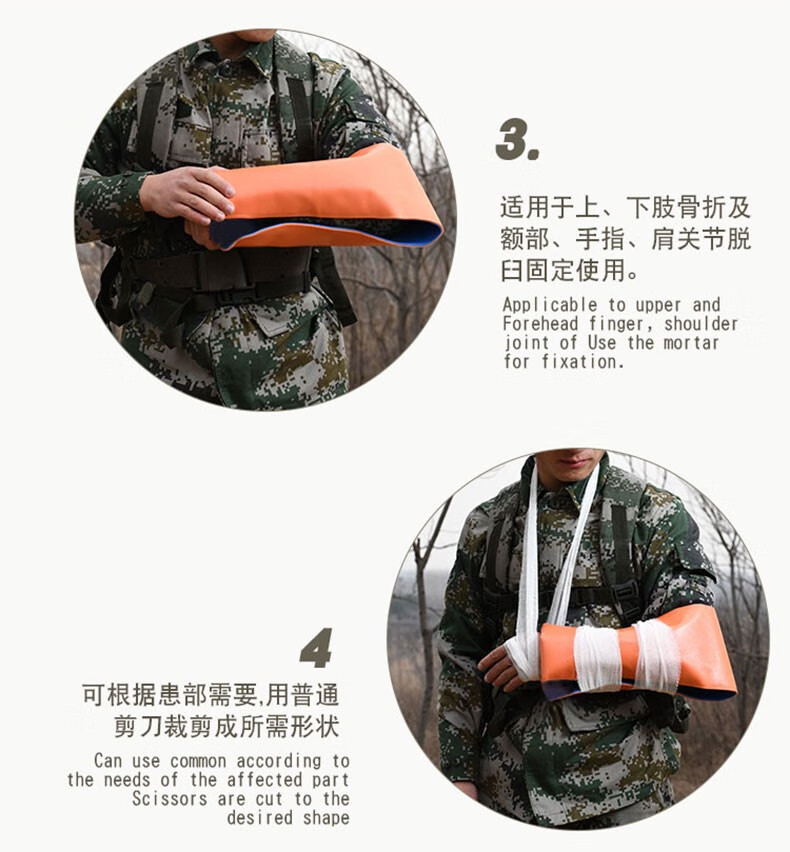 3.

适用于上、下肢骨折及额部、手指、肩关节脱臼固定使用。

Applicable to upper and Forehead finger, shoulder joint of Use the mortar for fixation.

4

可根据患部需要,用普通剪刀裁剪成所需形状

Can use common according to the needs of the affected part Scissors are cut to the desired shape