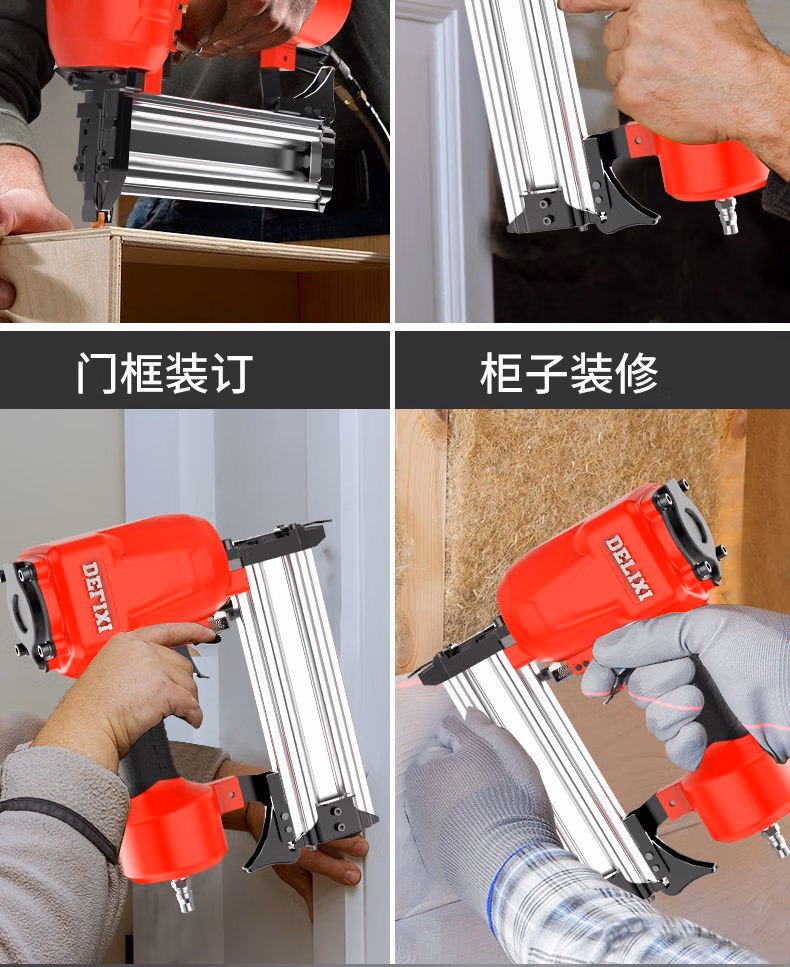 门框装订

柜子装修

DELIXI

DELIXI