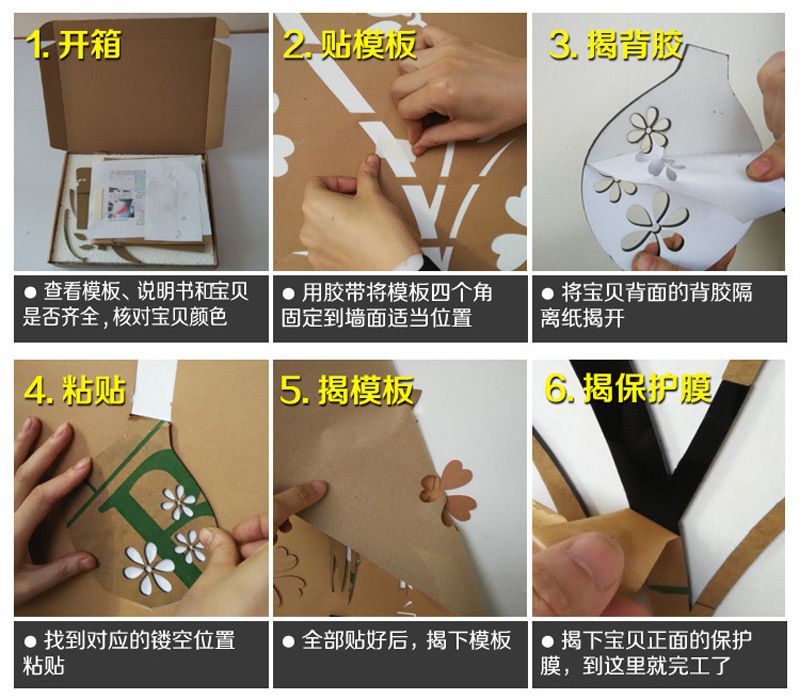 1. 开箱

● 查看模板、说明书和宝贝是否齐全，核对宝贝颜色

2. 贴模板

● 用胶带将模板四个角固定到墙面适当位置

3. 揭背胶

● 将宝贝背面的背胶隔离纸揭开

4. 粘贴

● 找到对应的镂空位置粘贴

5. 揭模板

● 全部贴好后，揭下模板

6. 揭保护膜

● 揭下宝贝正面的保护膜，到这里就完工了