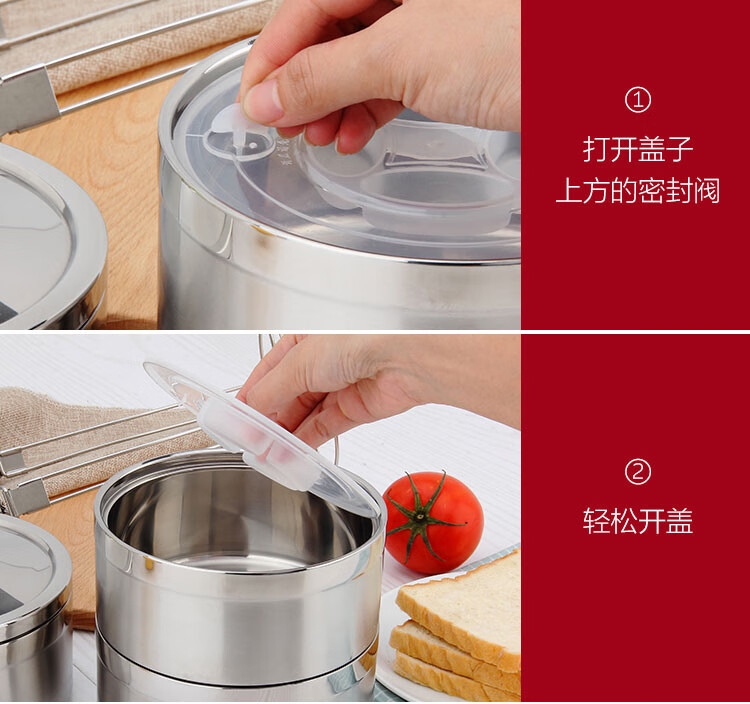 ①
打开盖子
上方的密封阀

②
轻松开盖