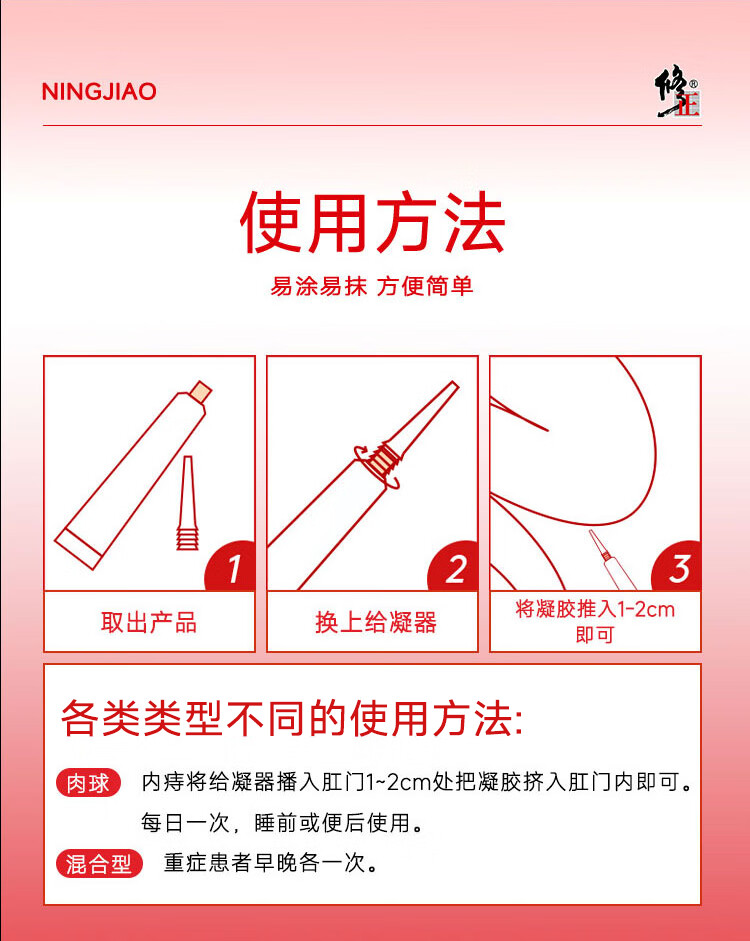 NINGJIAO

修正

使用方法

易涂易抹 方便简单

1

取出产品

2

换上给凝器

3

将凝胶推入1-2cm即可

各类类型不同的使用方法:

肉球 内痔将给凝器播入肛门1~2cm处把凝胶挤入肛门内即可。每日一次，睡前或便后使用。

混合型 重症患者早晚各一次。