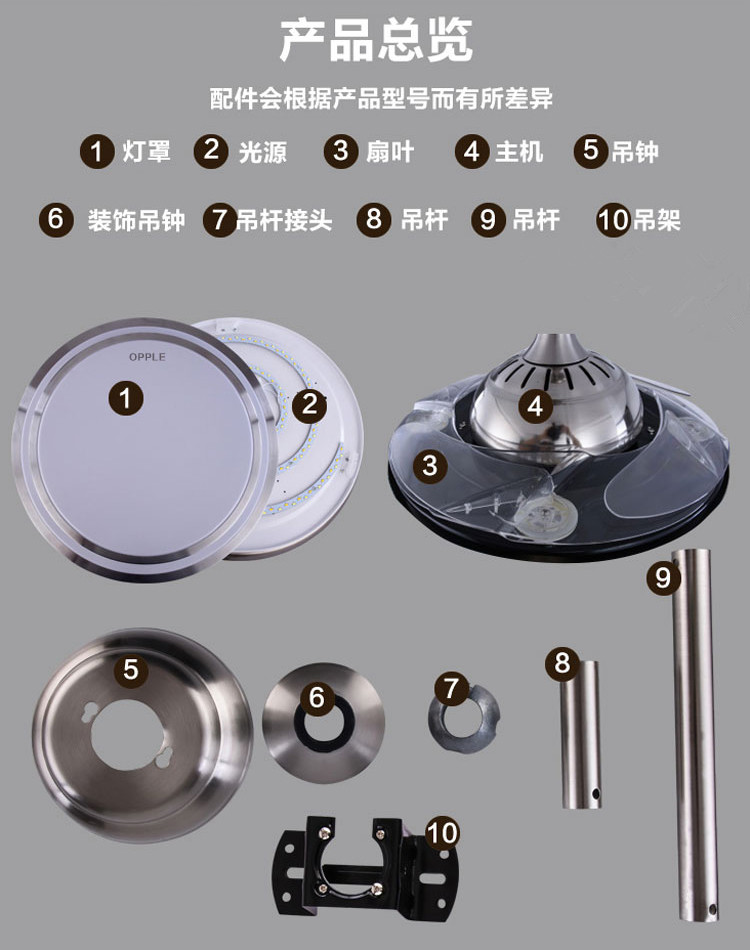 产品总览

配件会根据产品型号而有所差异

1 灯罩 2 光源 3 扇叶 4 主机 5 吊钟

6 装饰吊钟 7 吊杆接头 8 吊杆 9 吊杆 10 吊架

OPPLE

1

2

4

3

9

5

6

7

8

10