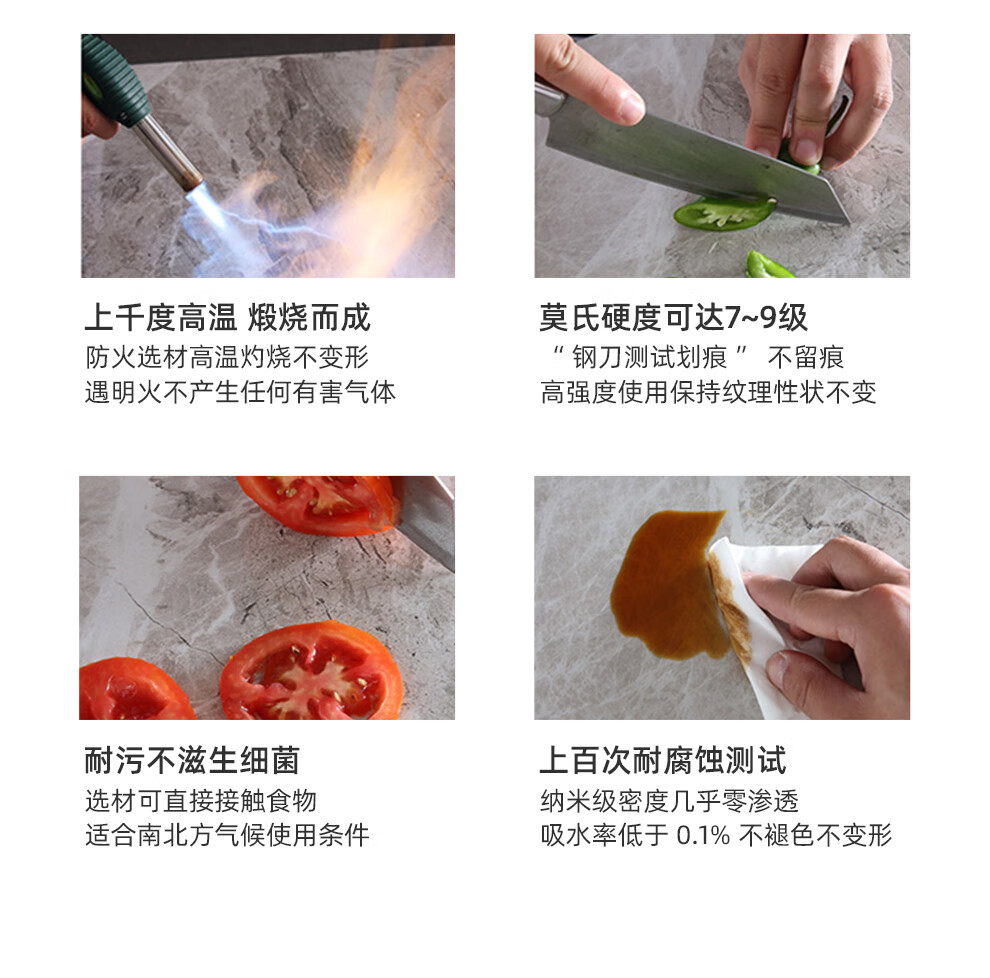 上千度高温 煅烧而成
防火选材高温灼烧不变形
遇明火不产生任何有害气体

莫氏硬度可达7~9级
“ 钢刀测试划痕 ” 不留痕
高强度使用保持纹理性状不变

耐污不滋生细菌
选材可直接接触食物
适合南北方气候使用条件

上百次耐腐蚀测试
纳米级密度几乎零渗透
吸水率低于 0.1% 不褪色不变形