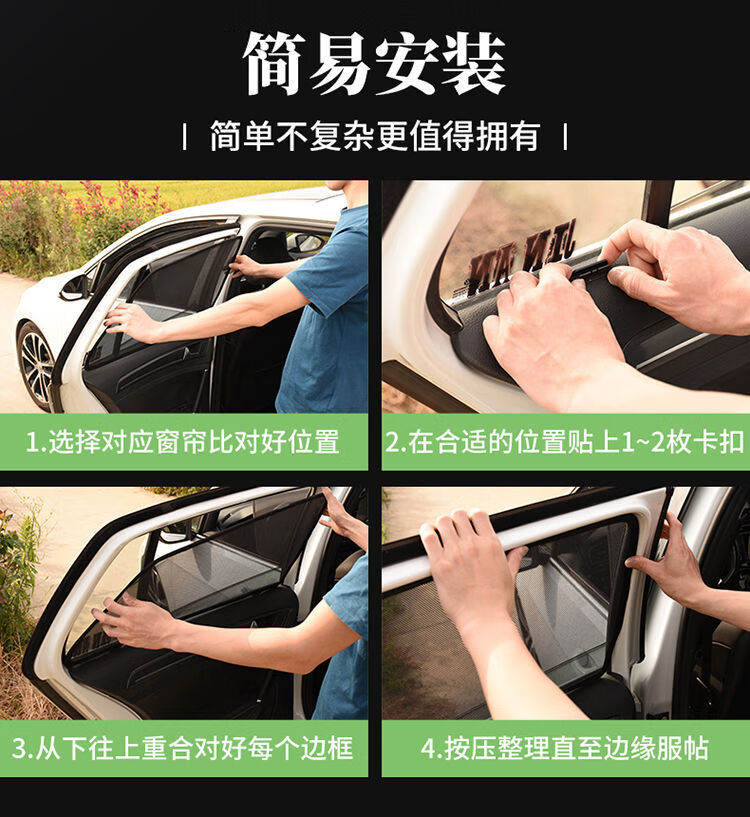 简易安装

| 简单不复杂更值得拥有 |

1.选择对应窗帘比对好位置

2.在合适的位置贴上1~2枚卡扣

3.从下往上重合对好每个边框

4.按压整理直至边缘服帖