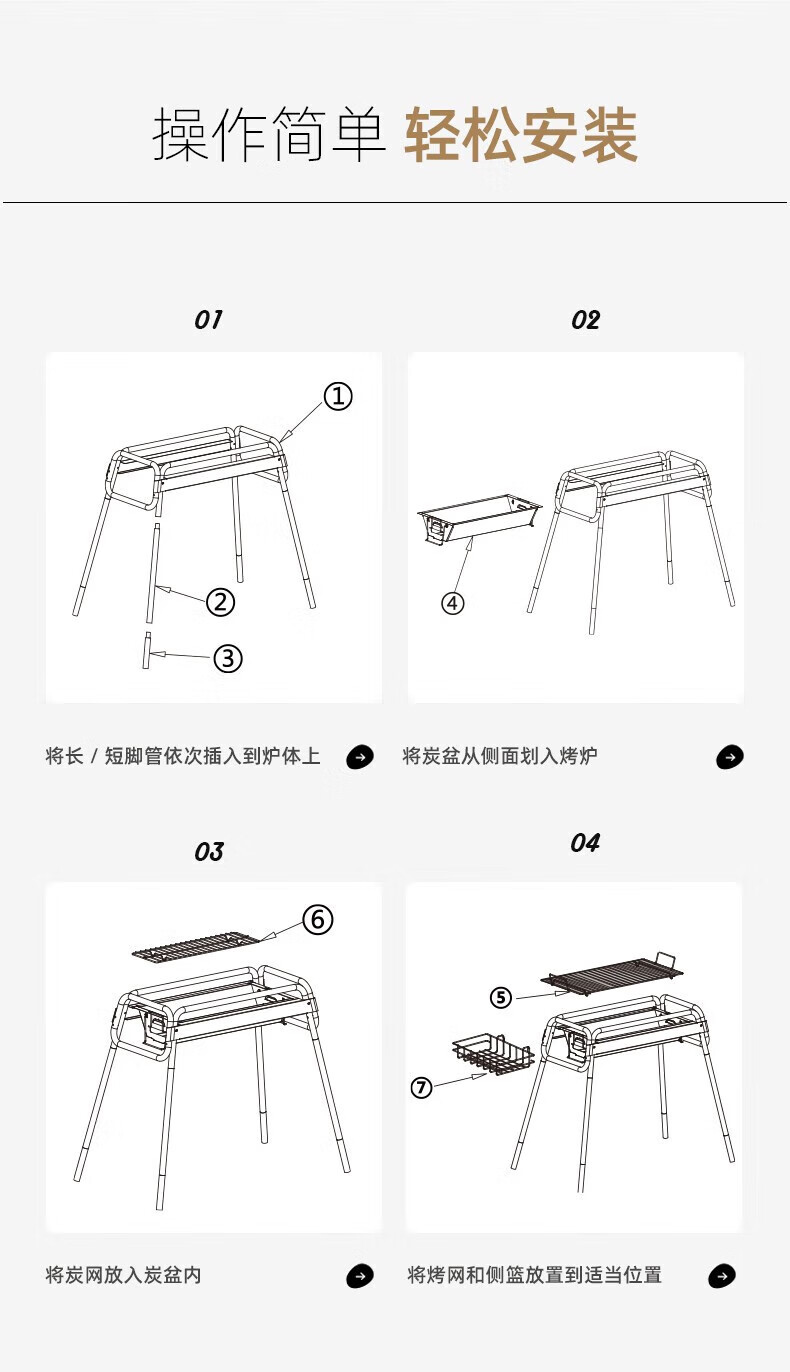 操作简单 轻松安装

01

①

②

③

将长 / 短脚管依次插入到炉体上

02

④

将炭盆从侧面划入烤炉

03

⑥

将炭网放入炭盆内

04

⑤

⑦

将烤网和侧篮放置到适当位置