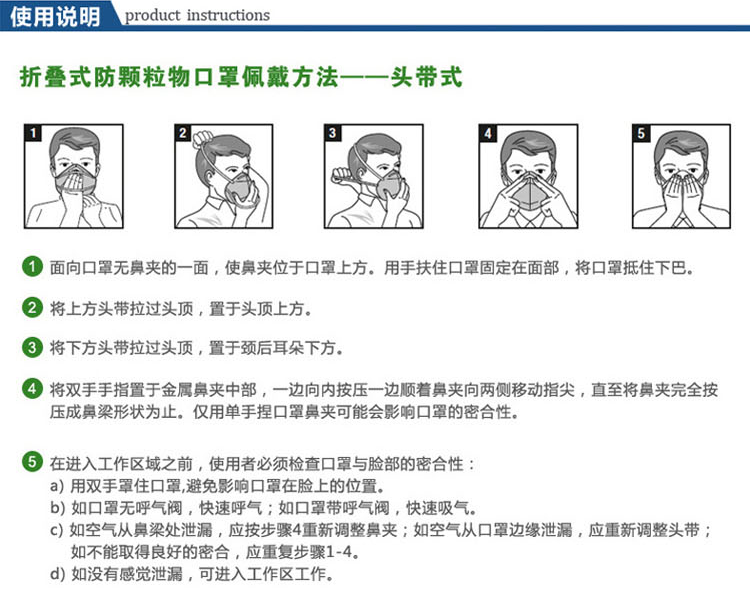 使用说明 product instructions

折叠式防颗粒物口罩佩戴方法——头带式

1

2

3

4

5

1 面向口罩无鼻夹的一面，使鼻夹位于口罩上方。用手扶住口罩固定在面部，将口罩抵住下巴。

2 将上方头带拉过头顶，置于头顶上方。

3 将下方头带拉过头顶，置于颈后耳朵下方。

4 将双手手指置于金属鼻夹中部，一边向内按压一边顺着鼻夹向两侧移动指尖，直至将鼻夹完全按压成鼻梁形状为止。仅用单手捏口罩鼻夹可能会影响口罩的密合性。

5 在进入工作区域之前，使用者必须检查口罩与脸部的密合性：
a) 用双手罩住口罩,避免影响口罩在脸上的位置。
b) 如口罩无呼气阀，快速呼气；如口罩带呼气阀，快速吸气。
c) 如空气从鼻梁处泄漏，应按步骤4重新调整鼻夹；如空气从口罩边缘泄漏，应重新调整头带；如不能取得良好的密合，应重复步骤1-4。
d) 如没有感觉泄漏，可进入工作区工作。