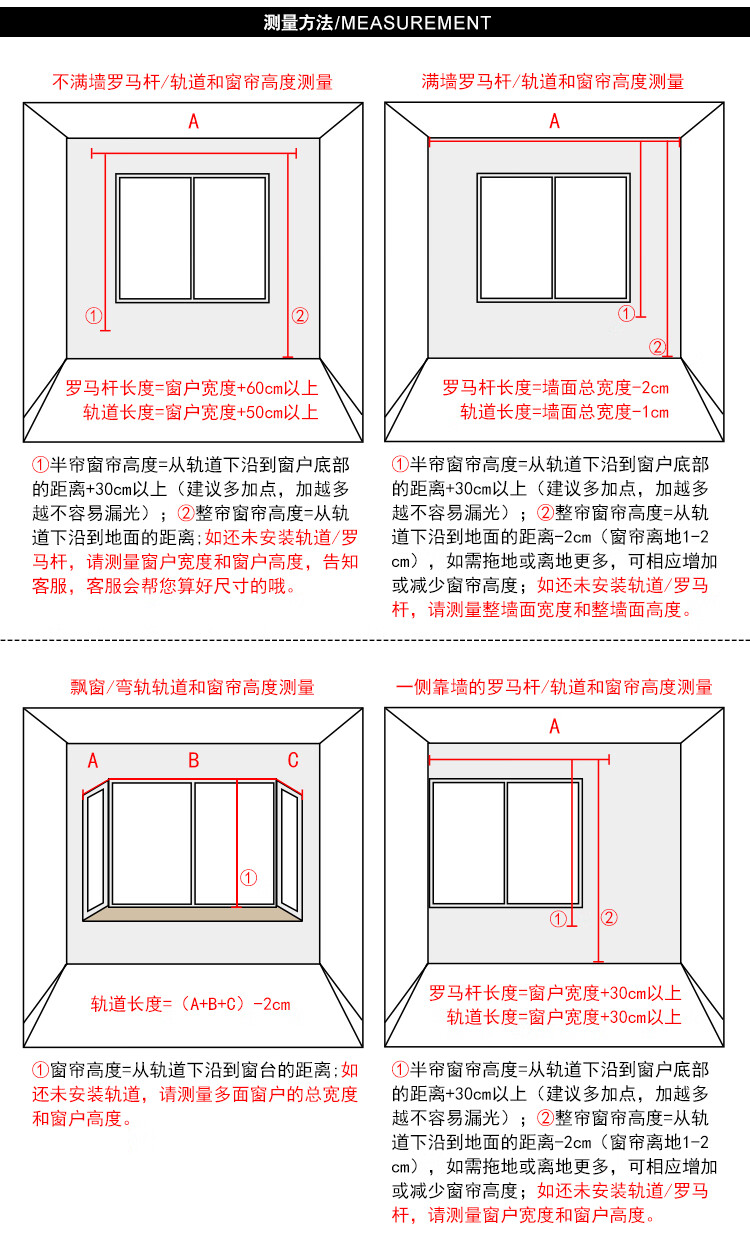 测量方法/MEASUREMENT

不满墙罗马杆/轨道和窗帘高度测量

A

①

②

罗马杆长度=窗户宽度+60cm以上
轨道长度=窗户宽度+50cm以上

①半帘窗帘高度=从轨道下沿到窗户底部的距离+30cm以上（建议多加点，加越多越不容易漏光）；②整帘窗帘高度=从轨道下沿到地面的距离;如还未安装轨道/罗马杆，请测量窗户宽度和窗户高度，告知客服，客服会帮您算好尺寸的哦。

满墙罗马杆/轨道和窗帘高度测量

A

①

②

罗马杆长度=墙面总宽度-2cm
轨道长度=墙面总宽度-1cm

①半帘窗帘高度=从轨道下沿到窗户底部的距离+30cm以上（建议多加点，加越多越不容易漏光）；②整帘窗帘高度=从轨道下沿到地面的距离-2cm（窗帘离地1-2cm），如需拖地或离地更多，可相应增加或减少窗帘高度；如还未安装轨道/罗马杆，请测量整墙面宽度和整墙面高度。

飘窗/弯轨轨道和窗帘高度测量

A B C

①

轨道长度=（A+B+C）-2cm

①窗帘高度=从轨道下沿到窗台的距离;如还未安装轨道，请测量多面窗户的总宽度和窗户高度。

一侧靠墙的罗马杆/轨道和窗帘高度测量

A

①

②

罗马杆长度=窗户宽度+30cm以上
轨道长度=窗户宽度+30cm以上

①半帘窗帘高度=从轨道下沿到窗户底部的距离+30cm以上（建议多加点，加越多越不容易漏光）；②整帘窗帘高度=从轨道下沿到地面的距离-2cm（窗帘离地1-2cm），如需拖地或离地更多，可相应增加或减少窗帘高度；如还未安装轨道/罗马杆，请测量窗户宽度和窗户高度。