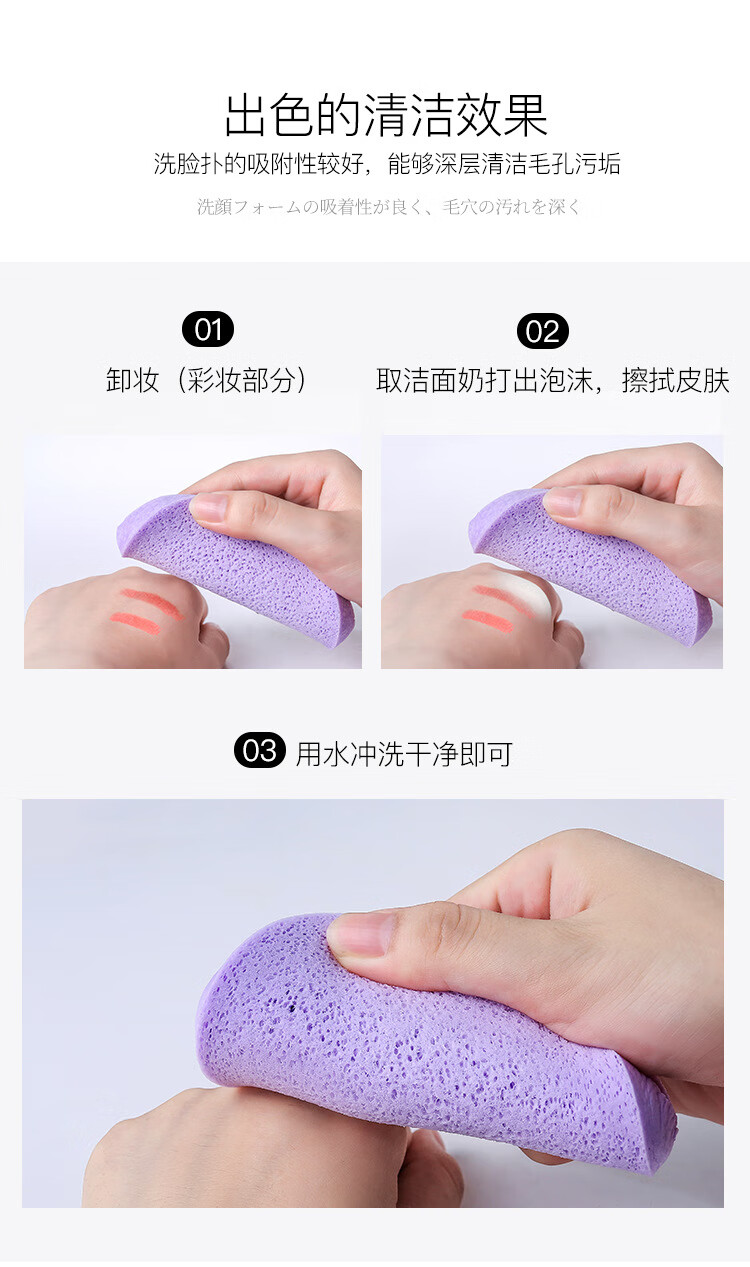 出色的清洁效果

洗脸扑的吸附性较好，能够深层清洁毛孔污垢

洗顔フォームの吸着性が良く、毛穴の汚れを深く

01

卸妆（彩妆部分）

02

取洁面奶打出泡沫，擦拭皮肤

03 用水冲洗干净即可