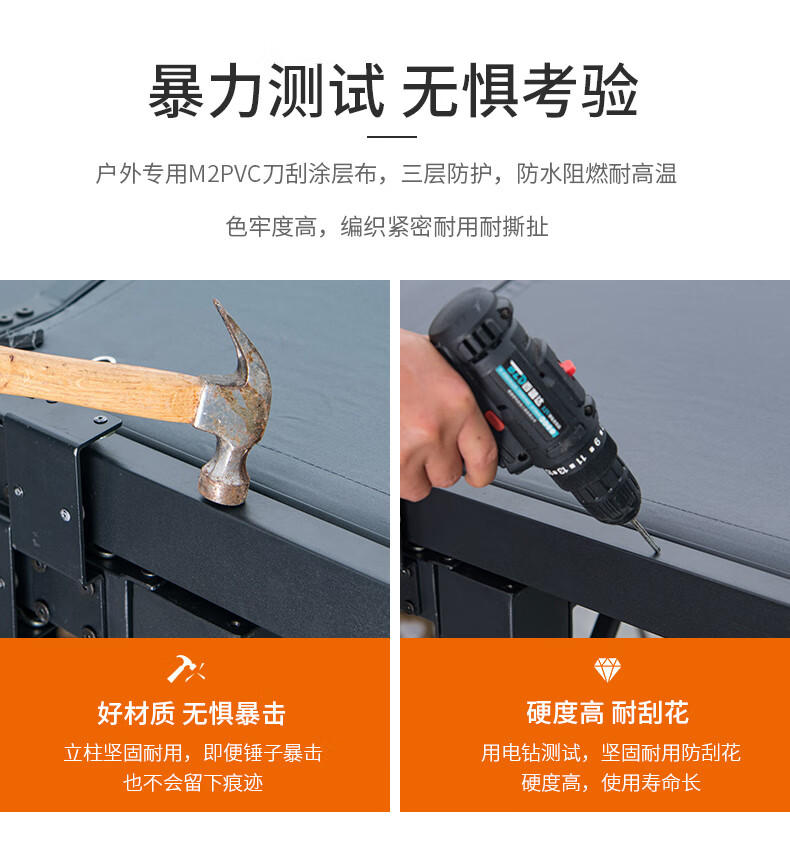 暴力测试 无惧考验

户外专用M2PVC刀刮涂层布，三层防护，防水阻燃耐高温

色牢度高，编织紧密耐用耐撕扯

好材质 无惧暴击

立柱坚固耐用，即便锤子暴击
也不会留下痕迹

硬度高 耐刮花

用电钻测试，坚固耐用防刮花
硬度高，使用寿命长