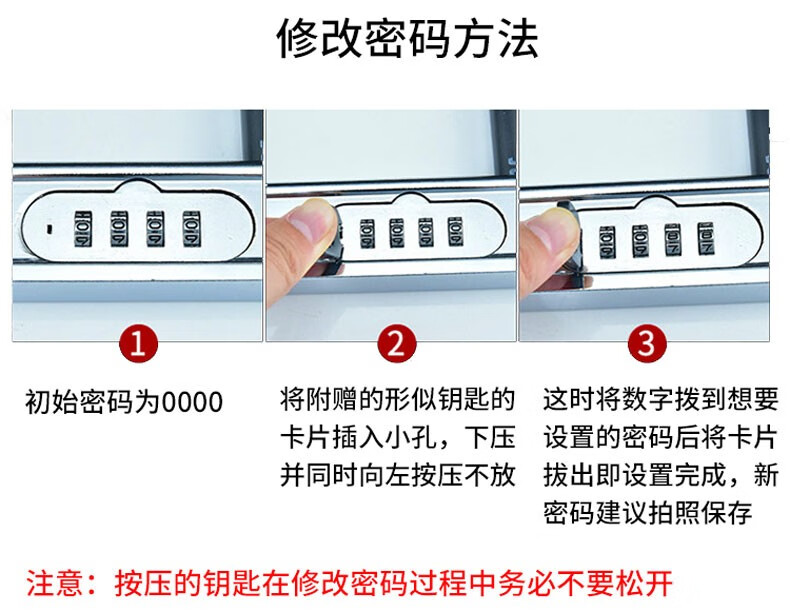 修改密码方法

1

初始密码为0000

2

将附赠的形似钥匙的卡片插入小孔，下压并同时向左按压不放

3

这时将数字拨到想要设置的密码后将卡片拔出即设置完成，新密码建议拍照保存

注意：按压的钥匙在修改密码过程中务必不要松开