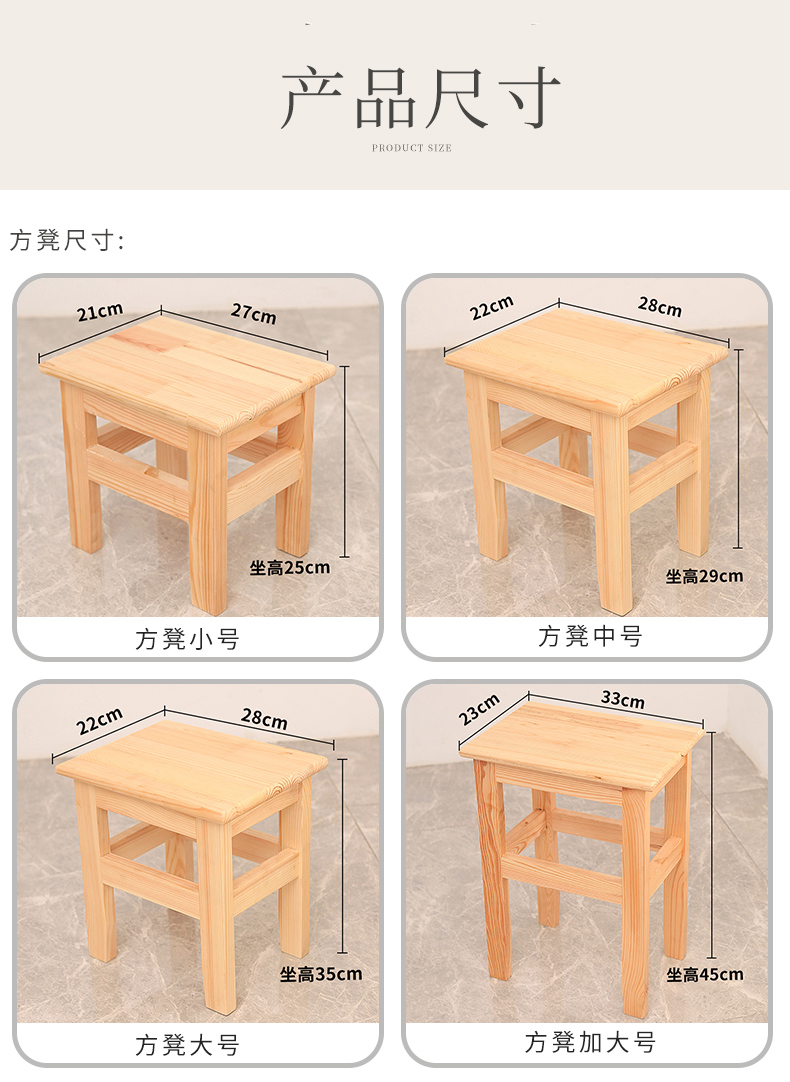 产品尺寸
PRODUCT SIZE

方凳尺寸:

21cm
27cm
坐高25cm
方凳小号

22cm
28cm
坐高29cm
方凳中号

22cm
28cm
坐高35cm
方凳大号

23cm
33cm
坐高45cm
方凳加大号