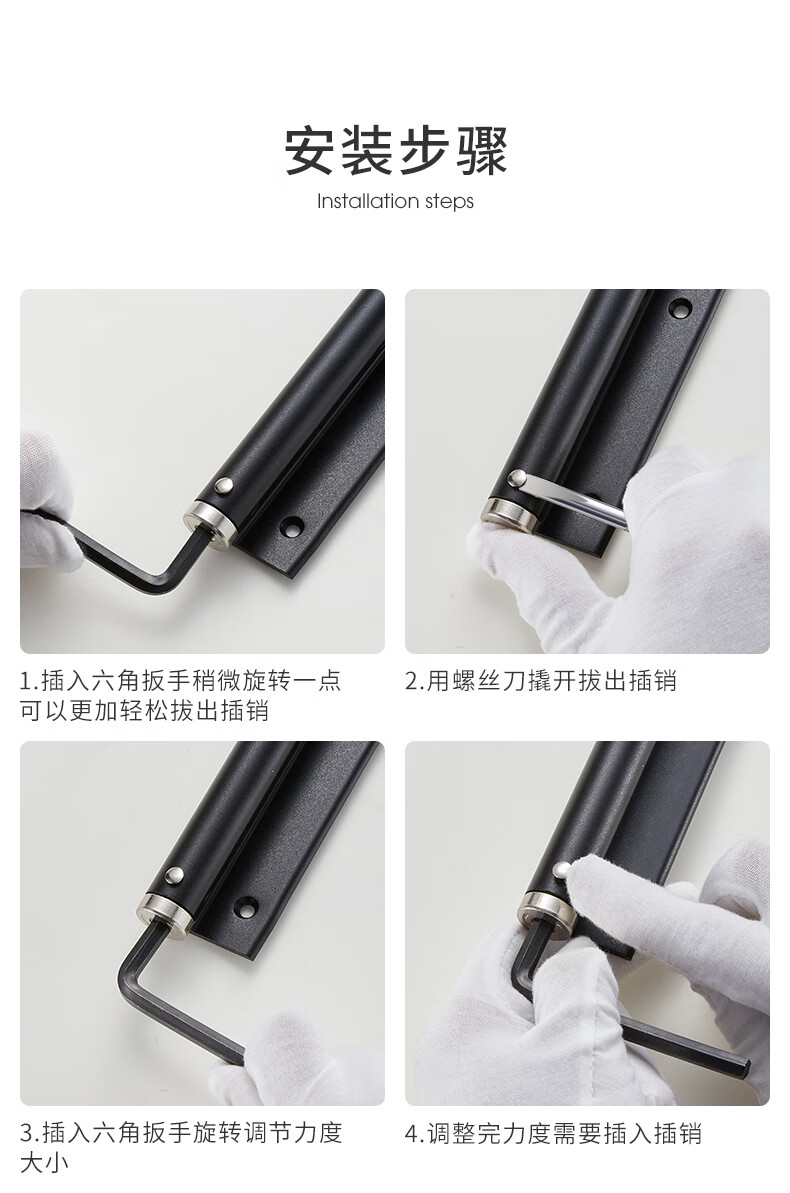 安装步骤

Installation steps

1.插入六角扳手稍微旋转一点可以更加轻松拔出插销

2.用螺丝刀撬开拔出插销

3.插入六角扳手旋转调节力度大小

4.调整完力度需要插入插销