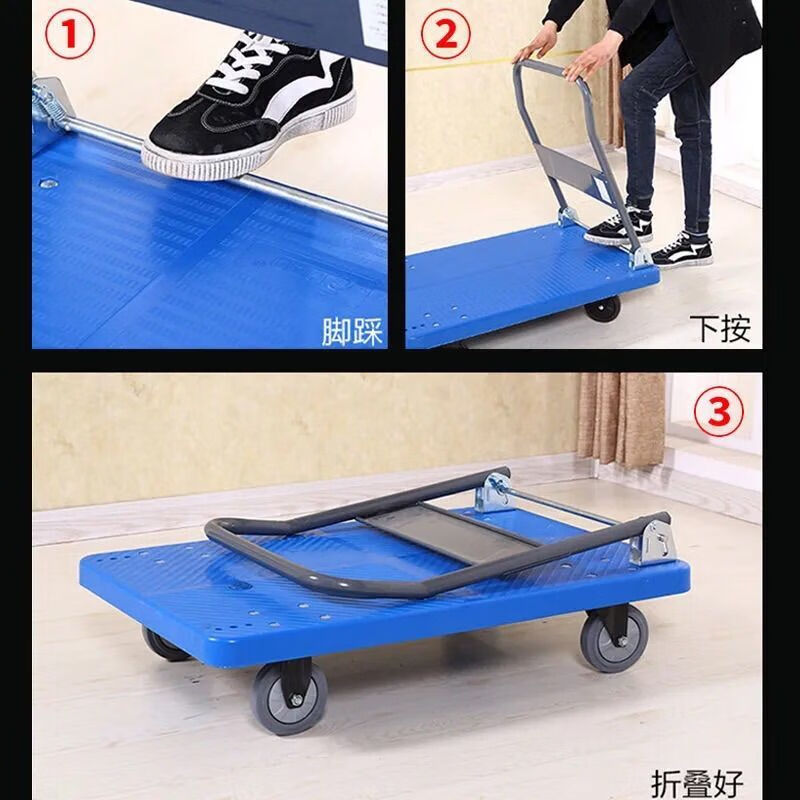 ①

脚踩

②

下按

③

折叠好