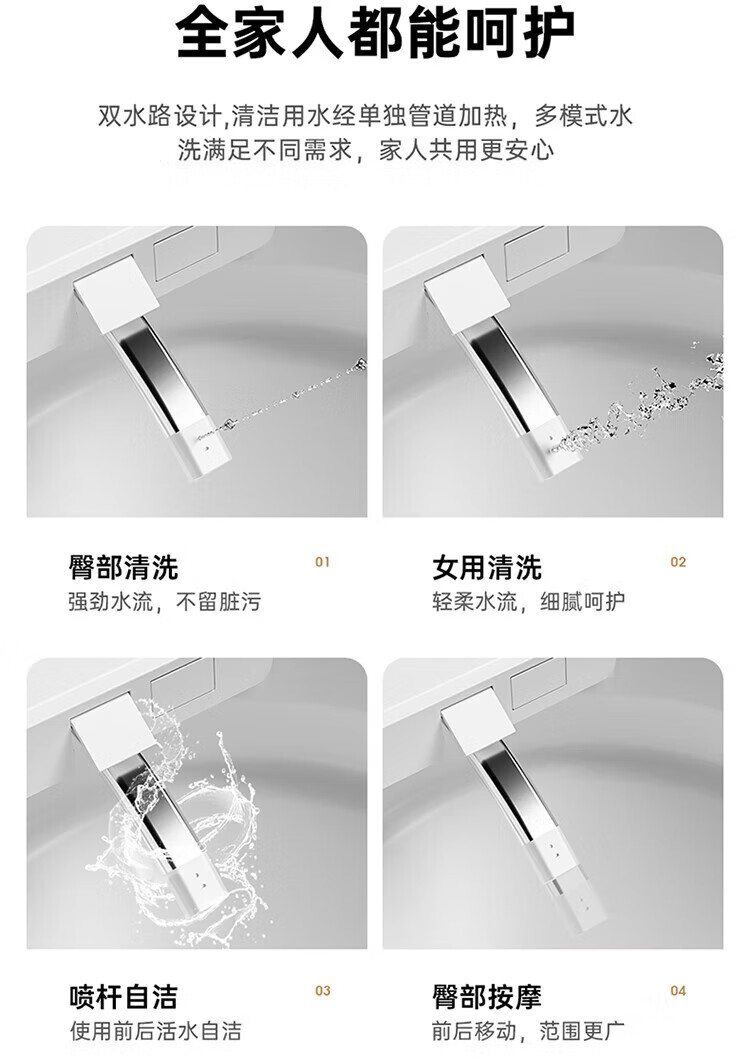 全家人都能呵护

双水路设计,清洁用水经单独管道加热，多模式水洗满足不同需求，家人共用更安心

臀部清洗
01
强劲水流，不留脏污

女用清洗
02
轻柔水流，细腻呵护

喷杆自洁
03
使用前后活水自洁

臀部按摩
04
前后移动，范围更广