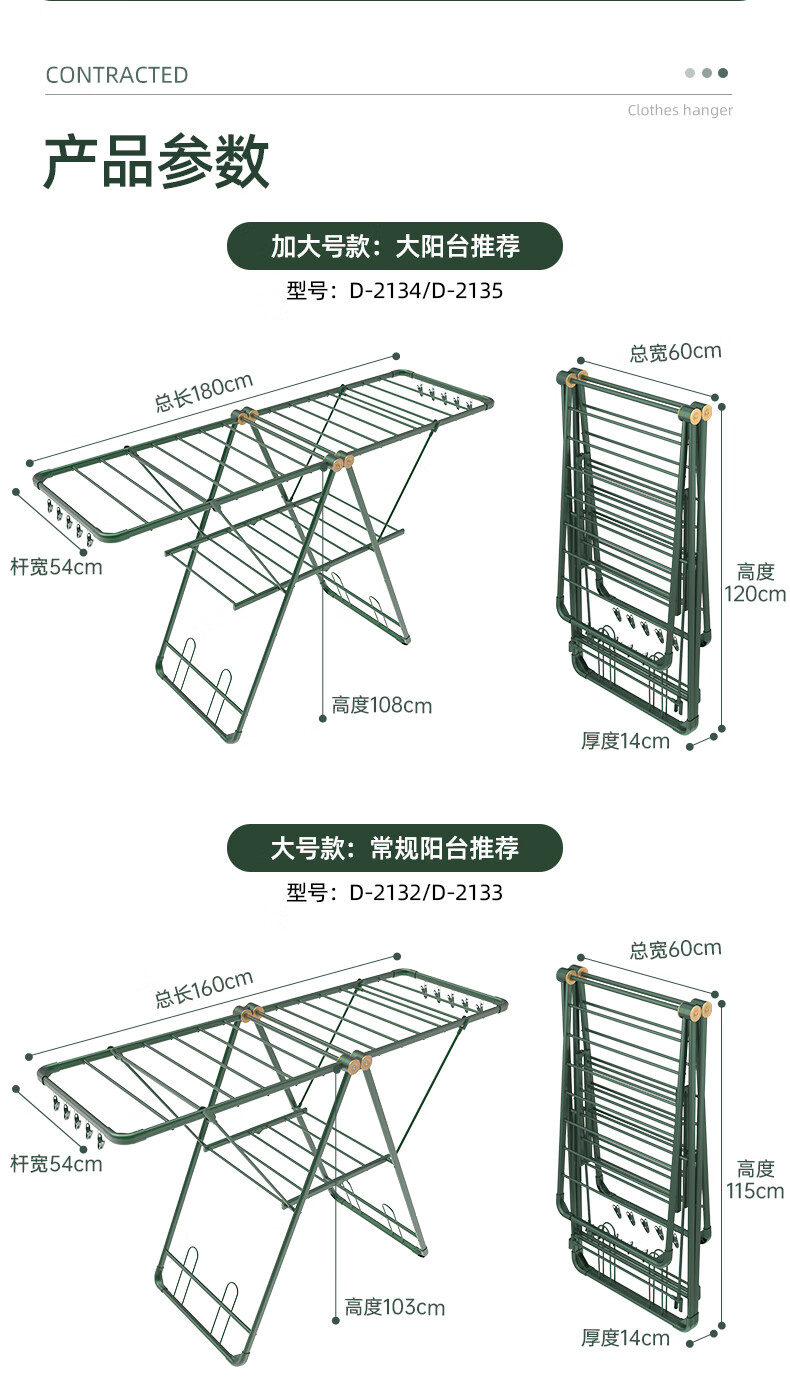 CONTRACTED

Clothes hanger

产品参数

加大号款：大阳台推荐

型号：D-2134/D-2135

总长180cm

杆宽54cm

高度108cm

总宽60cm

高度 120cm

厚度14cm

大号款：常规阳台推荐

型号：D-2132/D-2133

总长160cm

杆宽54cm

高度103cm

总宽60cm

高度 115cm

厚度14cm