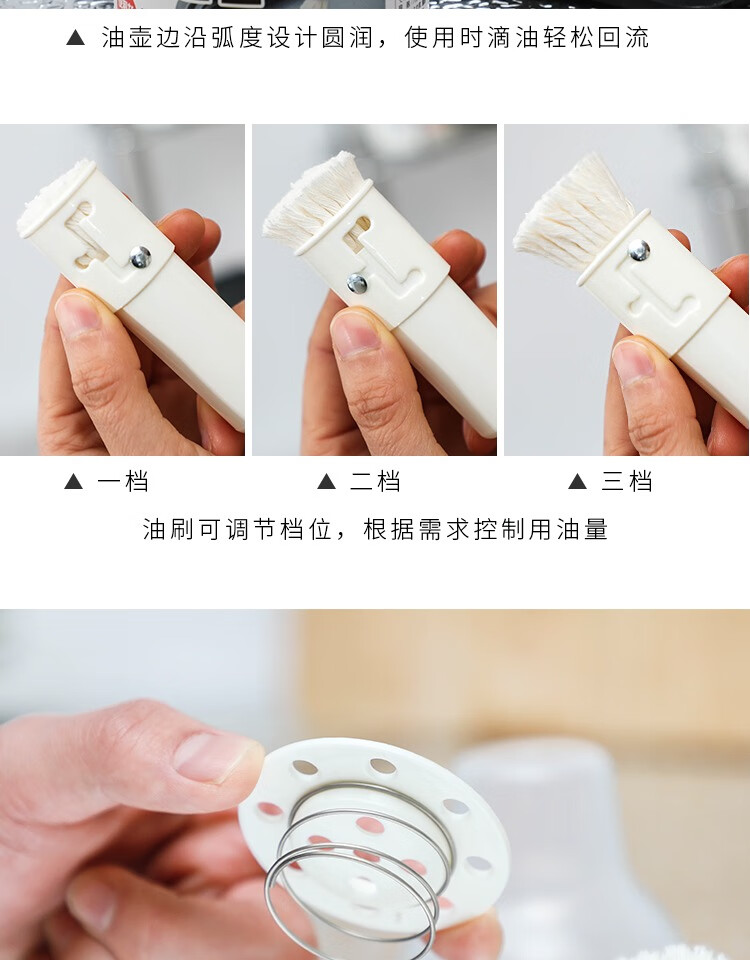 ▲ 油壶边沿弧度设计圆润，使用时滴油轻松回流

▲ 一档

▲ 二档

▲ 三档

油刷可调节档位，根据需求控制用油量