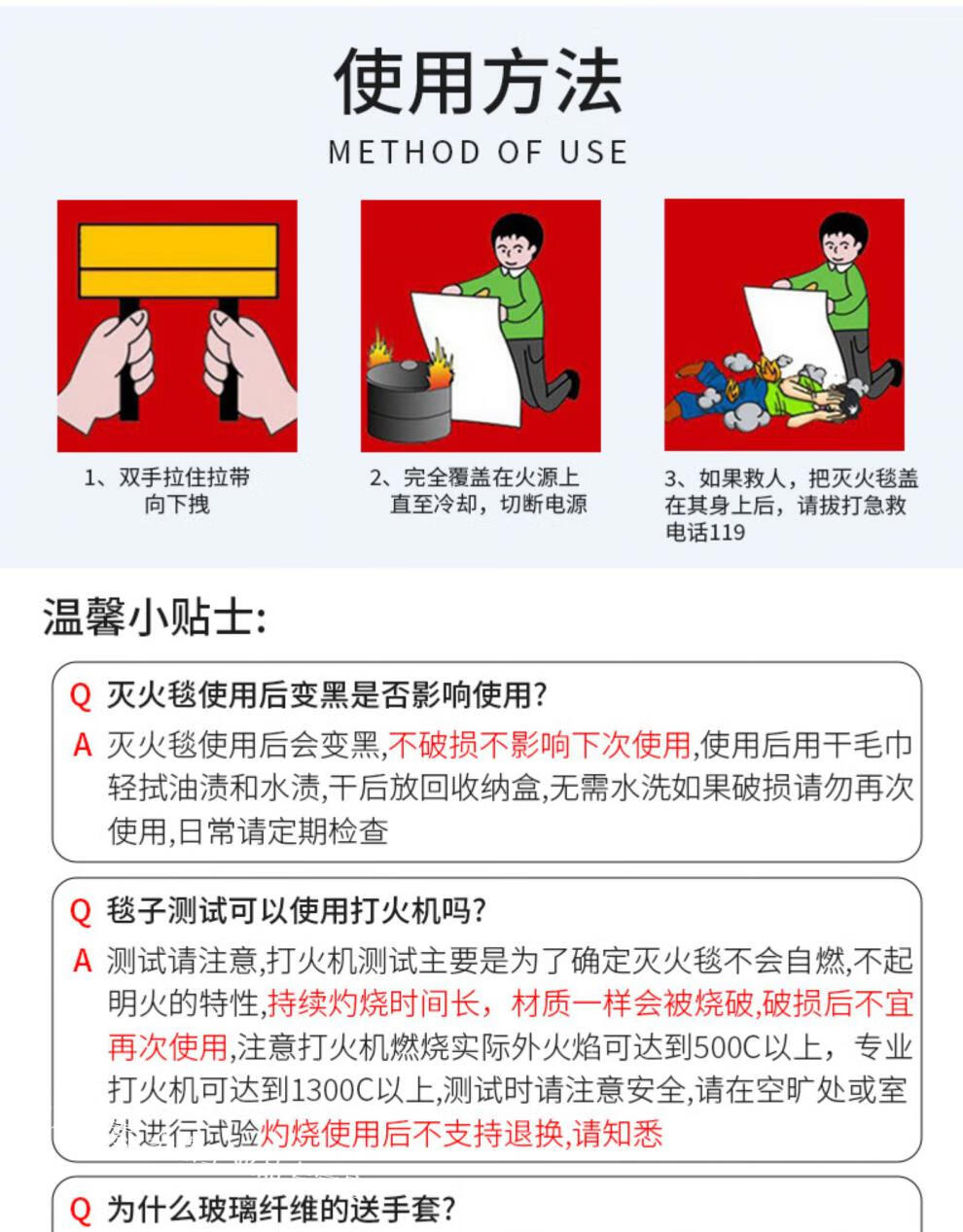 使用方法
METHOD OF USE

1、双手拉住拉带向下拽

2、完全覆盖在火源上直至冷却，切断电源

3、如果救人，把灭火毯盖在其身上后，请拔打急救电话119

温馨小贴士:

Q 灭火毯使用后变黑是否影响使用?
A 灭火毯使用后会变黑,不破损不影响下次使用,使用后用干毛巾轻拭油渍和水渍,干后放回收纳盒,无需水洗如果破损请勿再次使用,日常请定期检查

Q 毯子测试可以使用打火机吗?
A 测试请注意,打火机测试主要是为了确定灭火毯不会自燃,不起明火的特性,持续灼烧时间长，材质一样会被烧破,破损后不宜再次使用,注意打火机燃烧实际外火焰可达到500C以上，专业打火机可达到1300C以上,测试时请注意安全,请在空旷处或室外进行试验灼烧使用后不支持退换,请知悉

Q 为什么玻璃纤维的送手套?