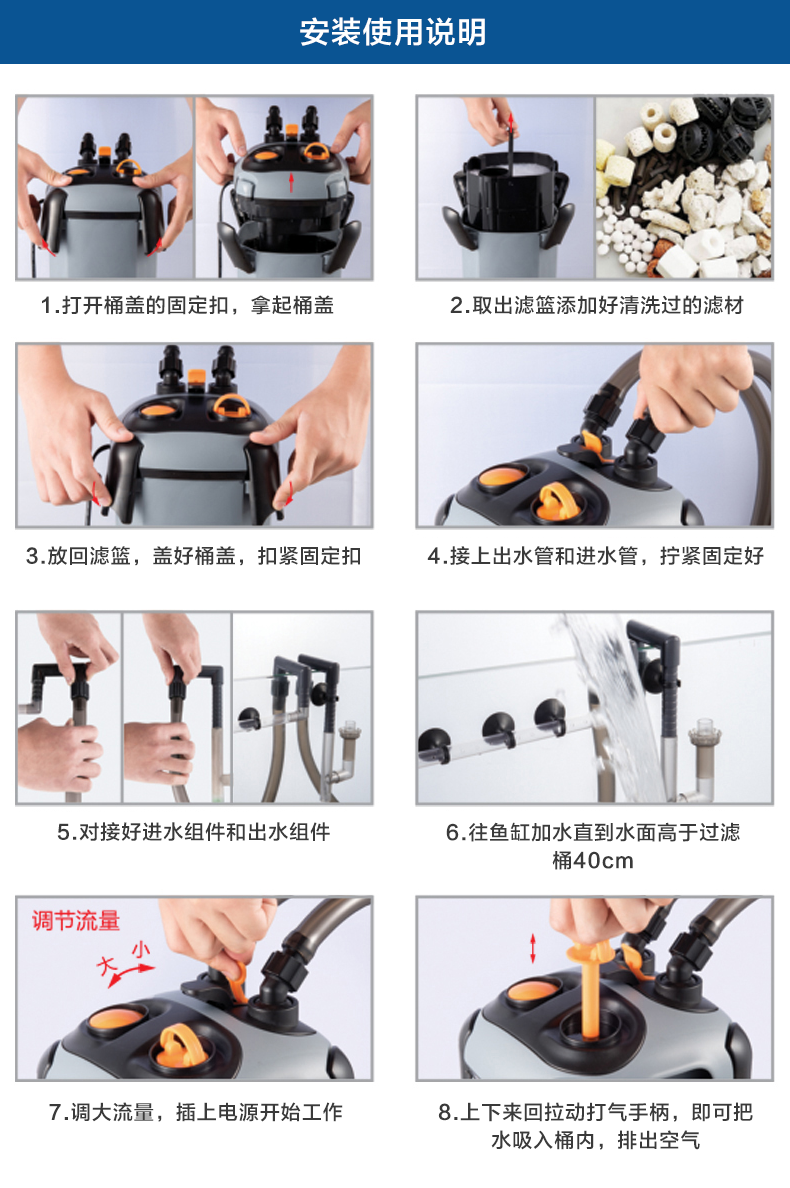 安装使用说明

1.打开桶盖的固定扣，拿起桶盖

2.取出滤篮添加好清洗过的滤材

3.放回滤篮，盖好桶盖，扣紧固定扣

4.接上出水管和进水管，拧紧固定好

5.对接好进水组件和出水组件

6.往鱼缸加水直到水面高于过滤桶40cm

调节流量
大 小

7.调大流量，插上电源开始工作

8.上下来回拉动打气手柄，即可把水吸入桶内，排出空气