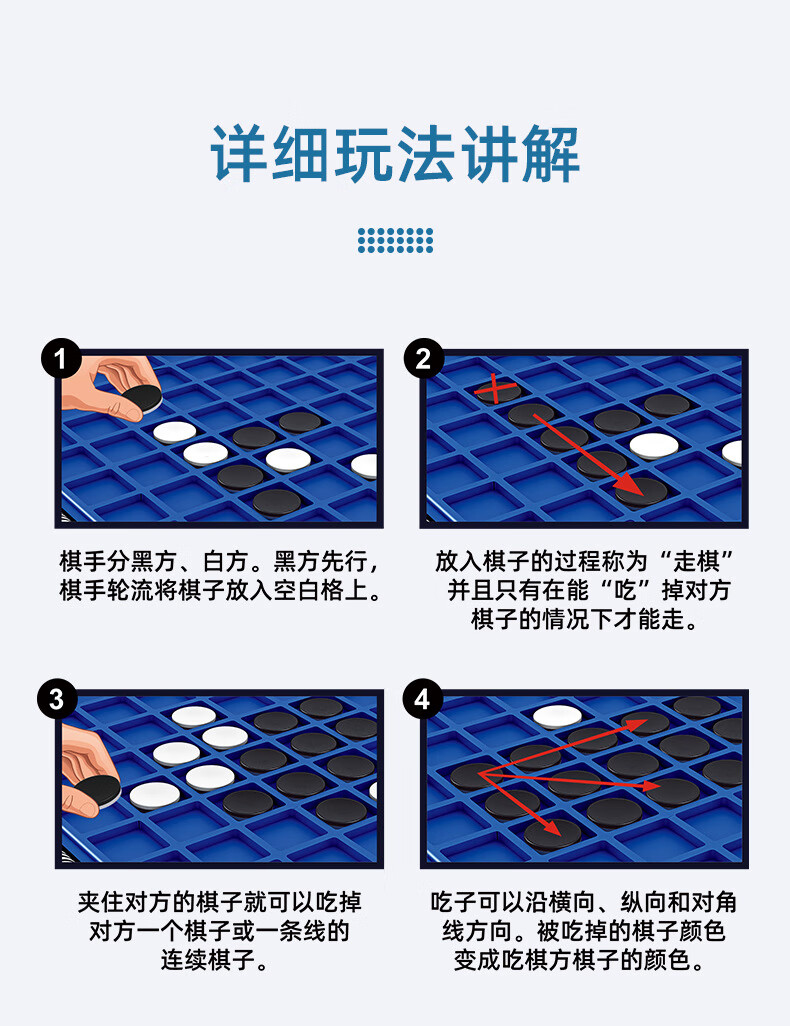 详细玩法讲解

1

棋手分黑方、白方。黑方先行，棋手轮流将棋子放入空白格上。

2

放入棋子的过程称为“走棋”并且只有在能“吃”掉对方棋子的情况下才能走。

3

夹住对方的棋子就可以吃掉对方一个棋子或一条线的连续棋子。

4

吃子可以沿横向、纵向和对角线方向。被吃掉的棋子颜色变成吃棋方棋子的颜色。