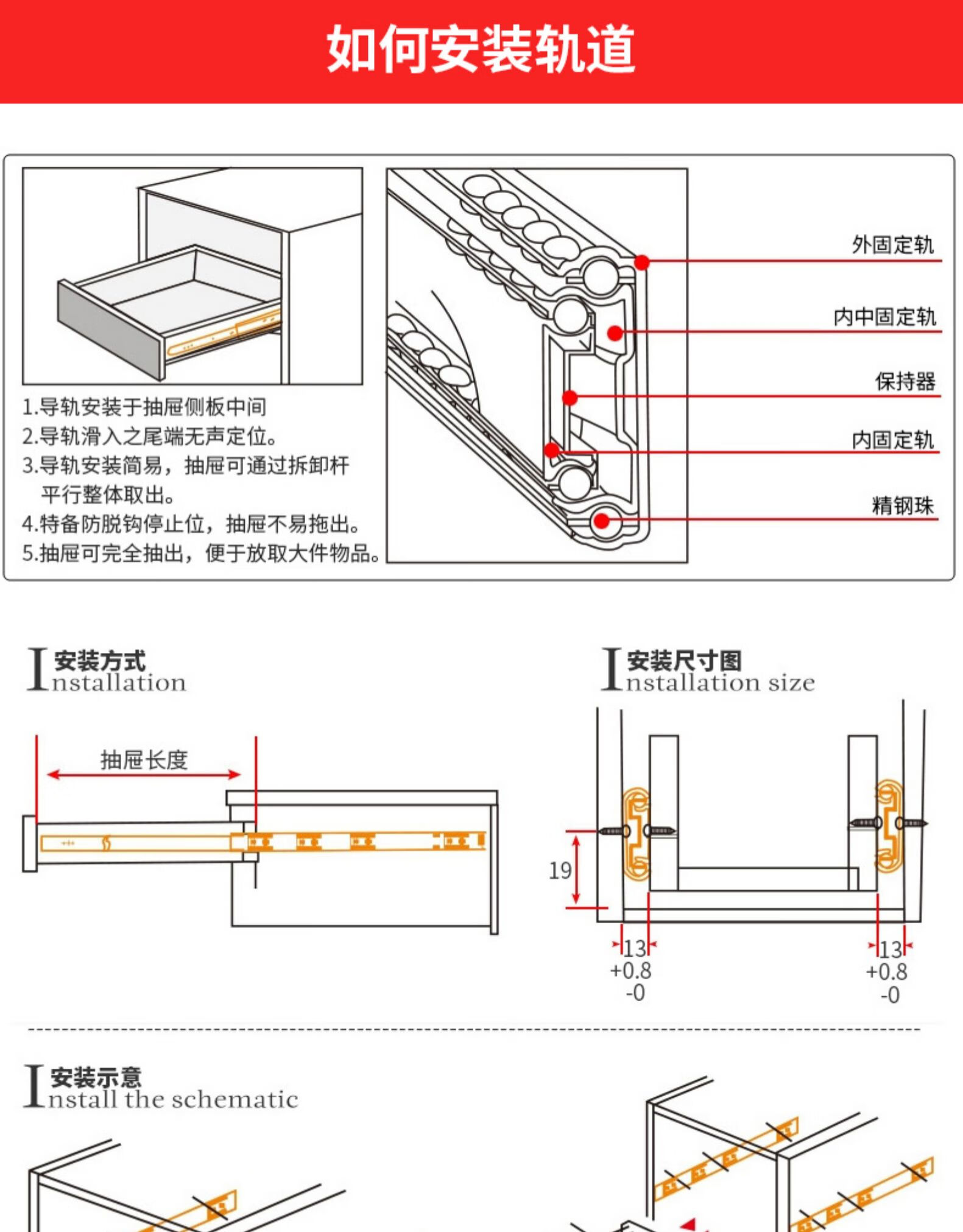 如何安装轨道

1.导轨安装于抽屉侧板中间
2.导轨滑入之尾端无声定位。
3.导轨安装简易，抽屉可通过拆卸杆平行整体取出。
4.特备防脱钩停止位，抽屉不易拖出。
5.抽屉可完全抽出，便于放取大件物品。

外固定轨
内中固定轨
保持器
内固定轨
精钢珠

安装方式
Installation

抽屉长度

安装尺寸图
Installation size

19
13
+0.8
-0
13
+0.8
-0

安装示意
Install the schematic