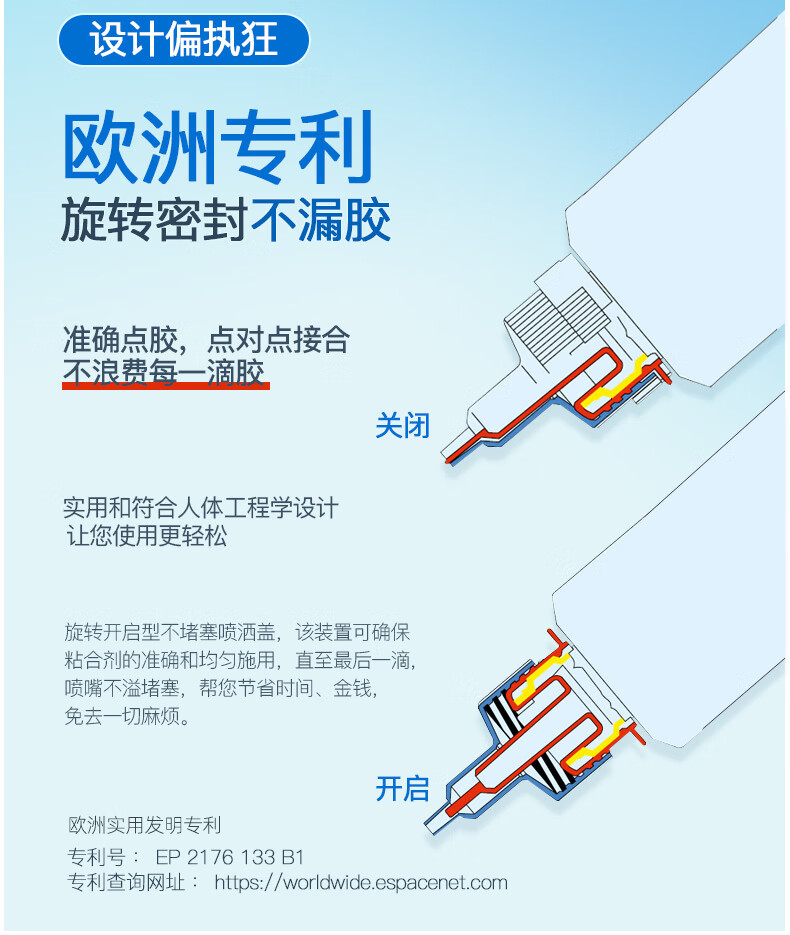 设计偏执狂

欧洲专利
旋转密封不漏胶

准确点胶，点对点接合
不浪费每一滴胶

关闭

实用和符合人体工程学设计
让您使用更轻松

旋转开启型不堵塞喷洒盖，该装置可确保粘合剂的准确和均匀施用，直至最后一滴，喷嘴不溢堵塞，帮您节省时间、金钱，免去一切麻烦。

开启

欧洲实用发明专利
专利号： EP 2176 133 B1
专利查询网址： https://worldwide.espacenet.com