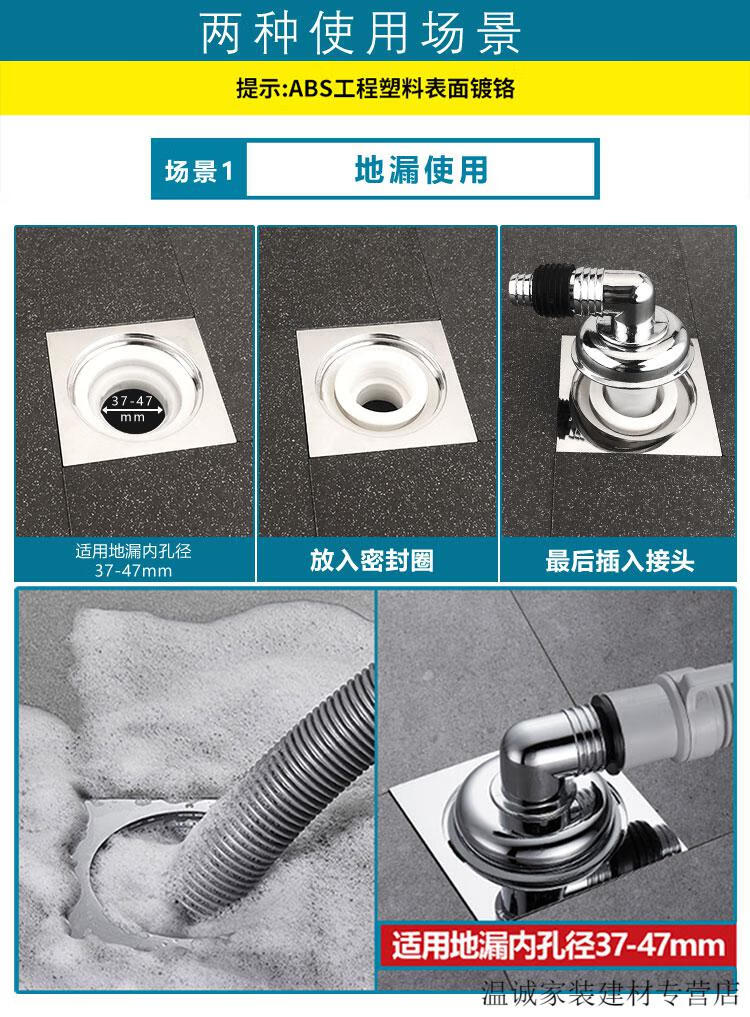 两种使用场景

提示:ABS工程塑料表面镀铬

场景1 地漏使用

37-47 mm

适用地漏内孔径 37-47mm

放入密封圈

最后插入接头

适用地漏内孔径37-47mm

温诚家装建材专营店