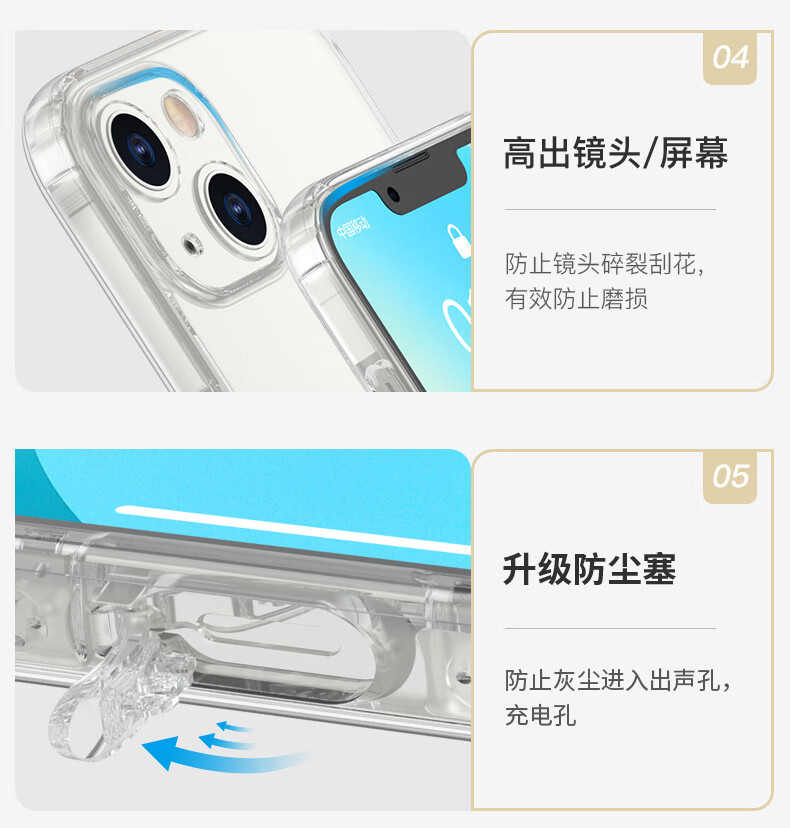 中国移动

04

高出镜头/屏幕

防止镜头碎裂刮花，有效防止磨损

05

升级防尘塞

防止灰尘进入出声孔，充电孔