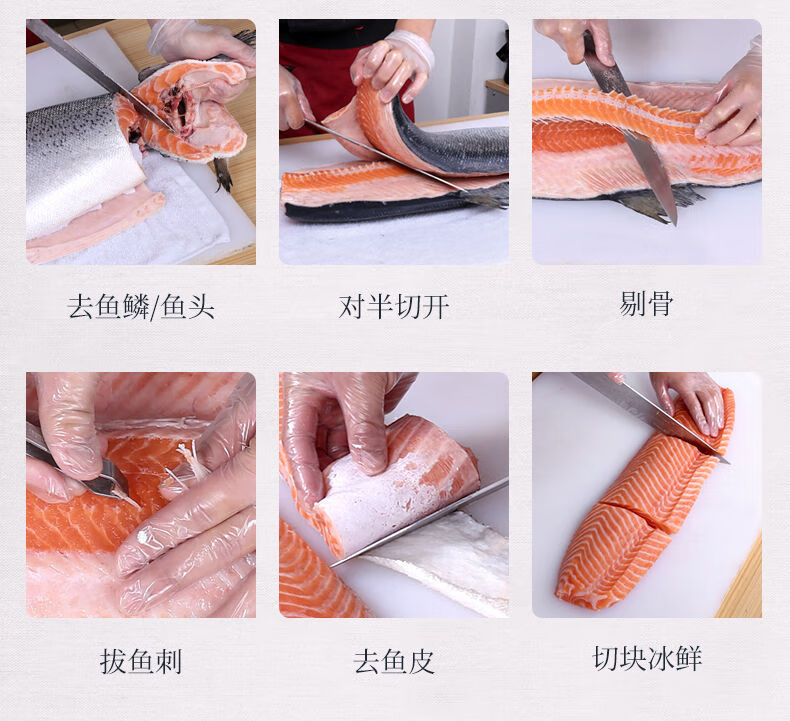 去鱼鳞/鱼头

对半切开

剔骨

拔鱼刺

去鱼皮

切块冰鲜