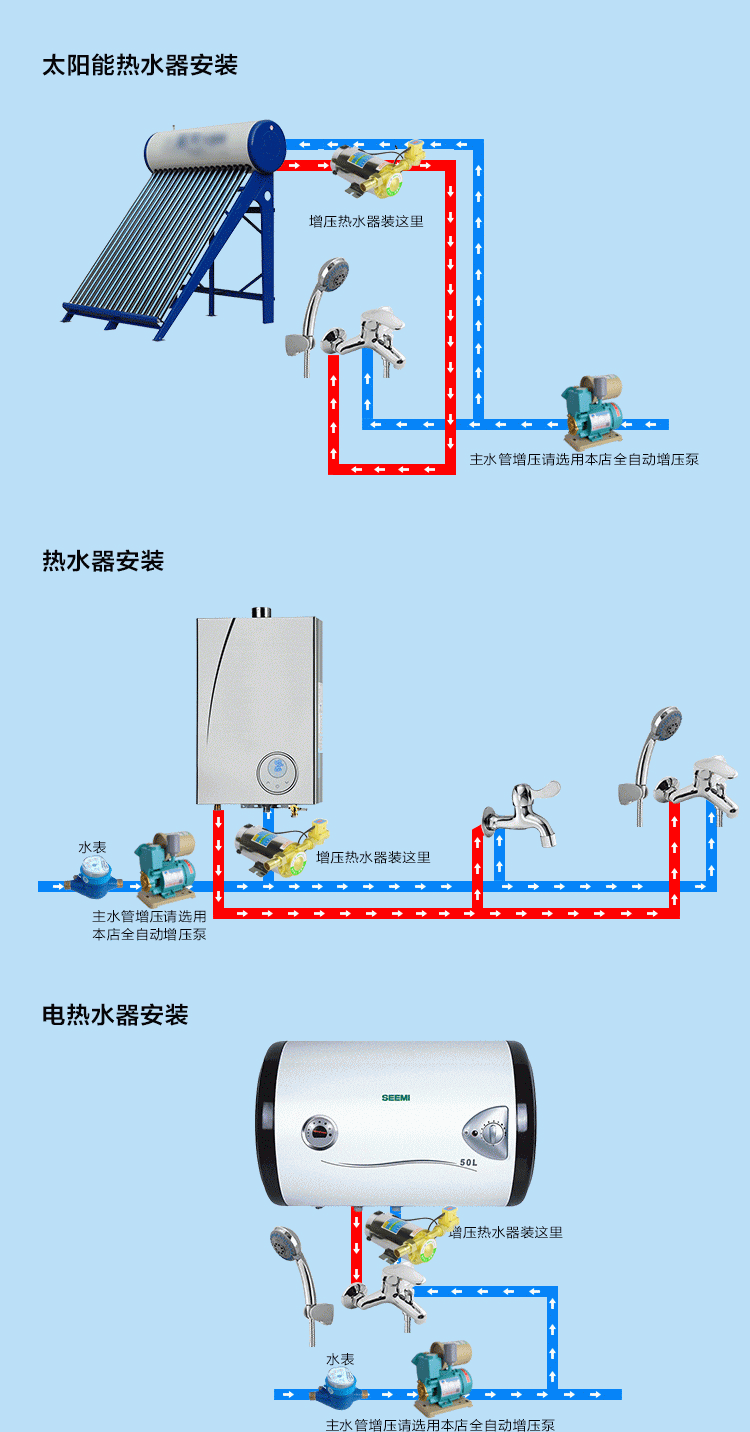 太阳能热水器安装

增压热水器装这里

主水管增压请选用本店全自动增压泵

热水器安装

水表

增压热水器装这里

主水管增压请选用本店全自动增压泵

电热水器安装

SEEMI

50L

增压热水器装这里

水表

主水管增压请选用本店全自动增压泵