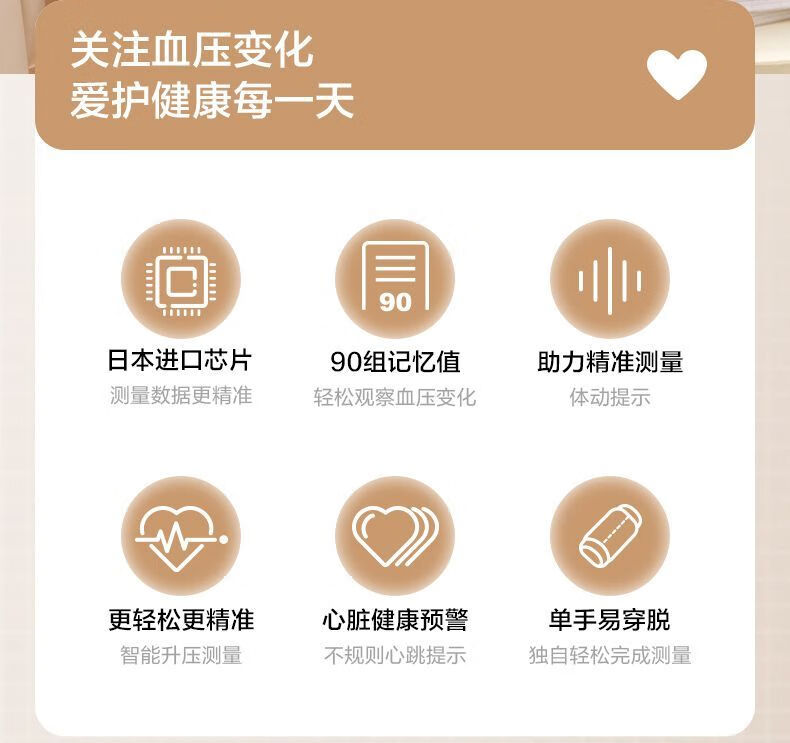 关注血压变化
爱护健康每一天

90

日本进口芯片
测量数据更精准

90组记忆值
轻松观察血压变化

助力精准测量
体动提示

更轻松更精准
智能升压测量

心脏健康预警
不规则心跳提示

单手易穿脱
独自轻松完成测量