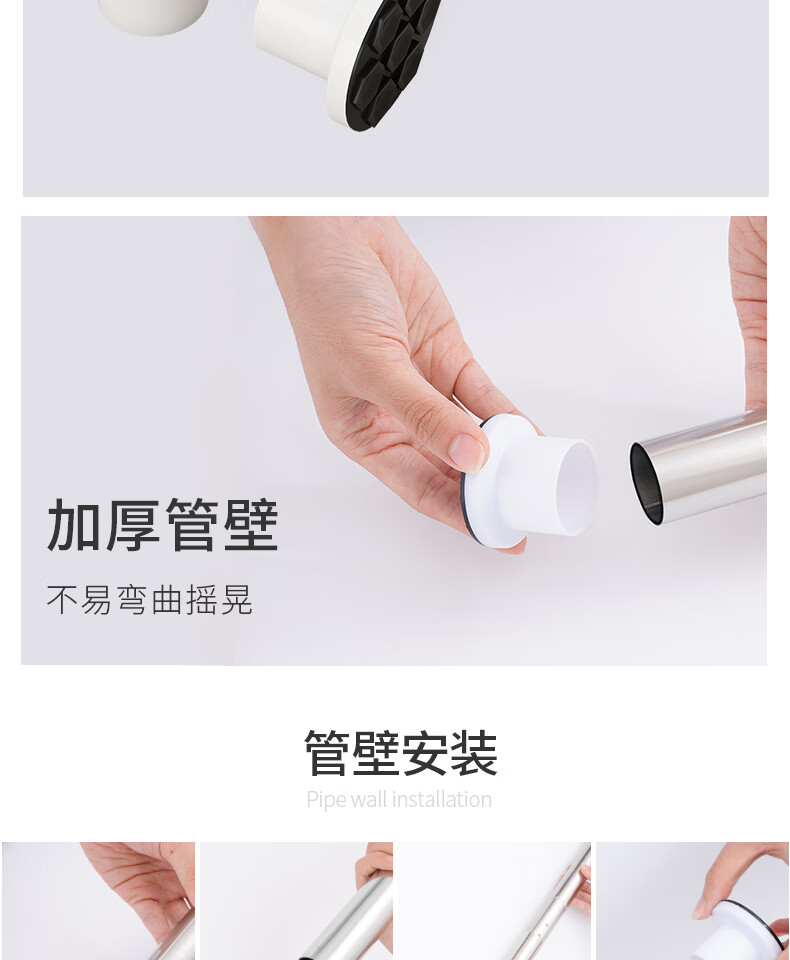 加厚管壁

不易弯曲摇晃

管壁安装

Pipe wall installation