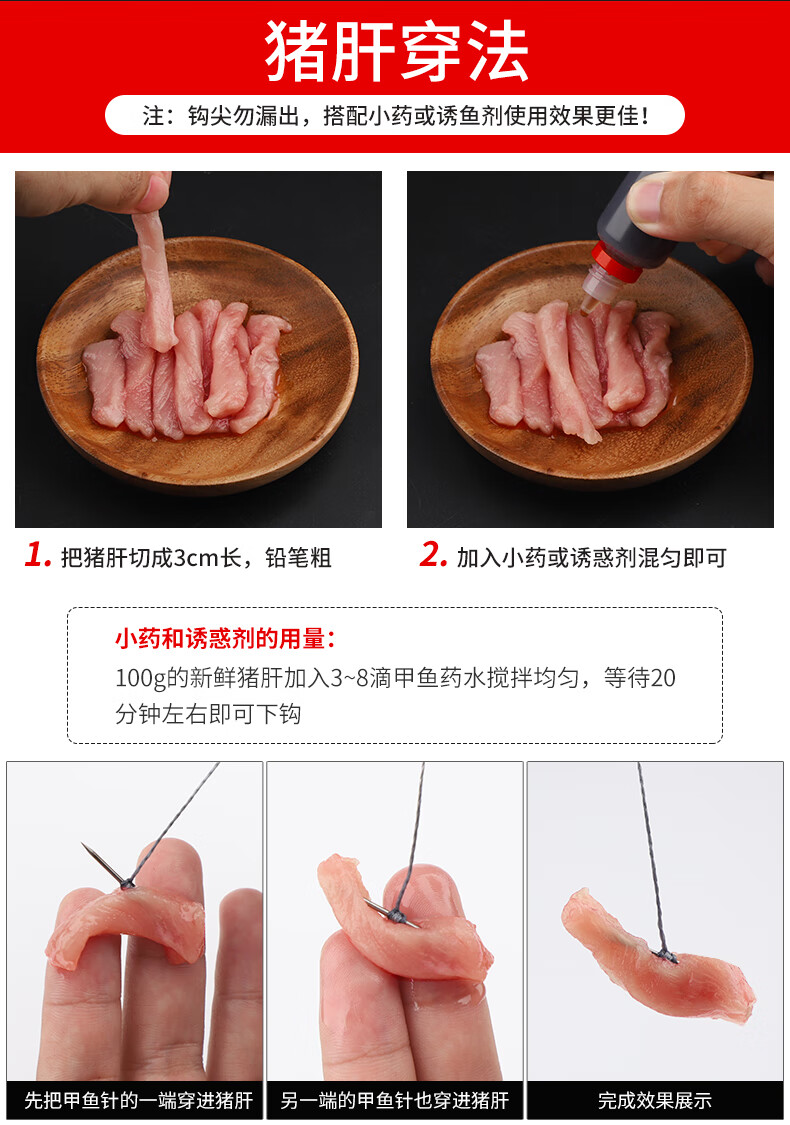 猪肝穿法

注：钩尖勿漏出，搭配小药或诱鱼剂使用效果更佳！

1. 把猪肝切成3cm长，铅笔粗

2. 加入小药或诱惑剂混匀即可

小药和诱惑剂的用量：
100g的新鲜猪肝加入3~8滴甲鱼药水搅拌均匀，等待20分钟左右即可下钩

先把甲鱼针的一端穿进猪肝

另一端的甲鱼针也穿进猪肝

完成效果展示