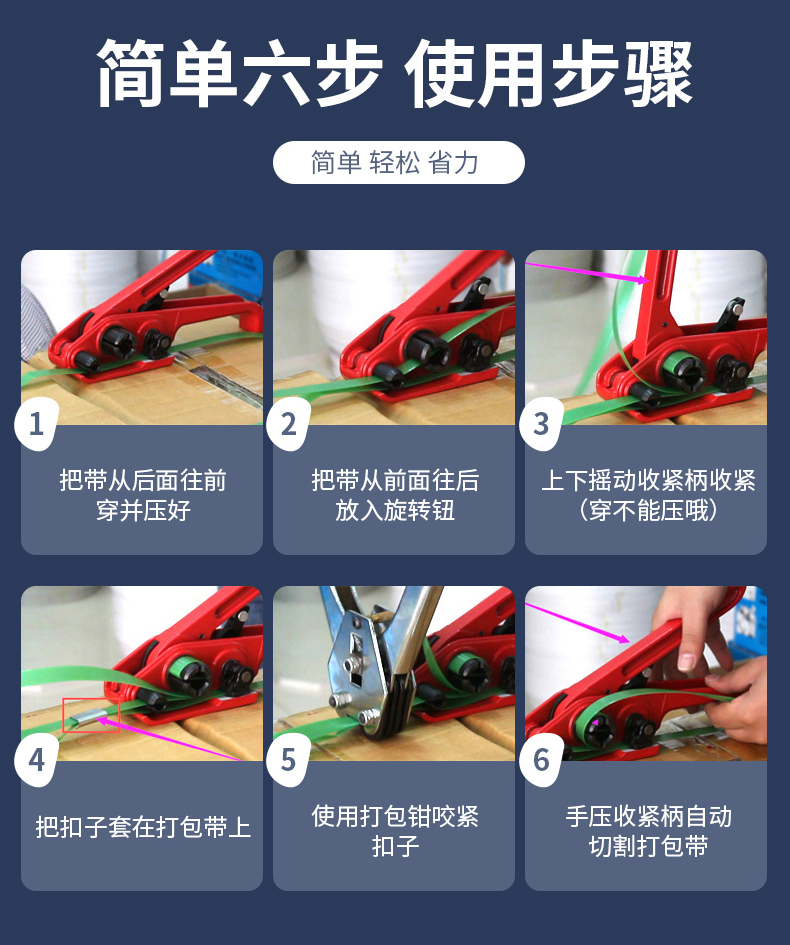 简单六步 使用步骤

简单 轻松 省力

1
把带从后面往前穿并压好

2
把带从前面往后放入旋转钮

3
上下摇动收紧柄收紧（穿不能压哦）

4
把扣子套在打包带上

5
使用打包钳咬紧扣子

6
手压收紧柄自动切割打包带