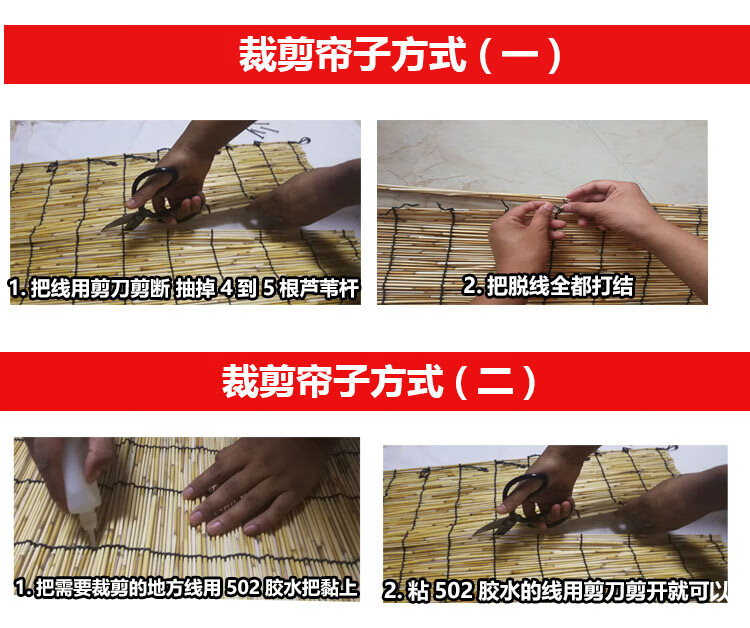 裁剪帘子方式（一）

1. 把线用剪刀剪断 抽掉 4 到 5 根芦苇杆

2. 把脱线全都打结

裁剪帘子方式（二）

1. 把需要裁剪的地方线用 502 胶水把黏上

2. 粘 502 胶水的线用剪刀剪开就可以