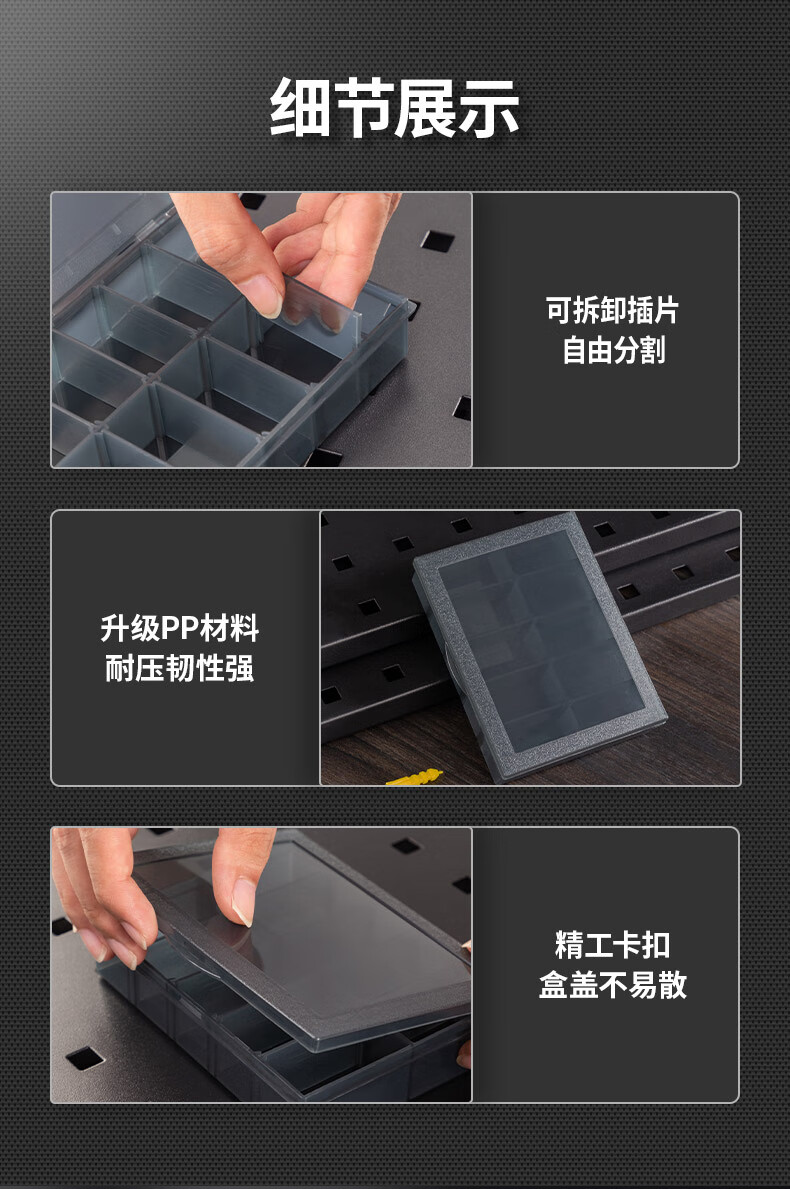 细节展示

可拆卸插片
自由分割

升级PP材料
耐压韧性强

精工卡扣
盒盖不易散