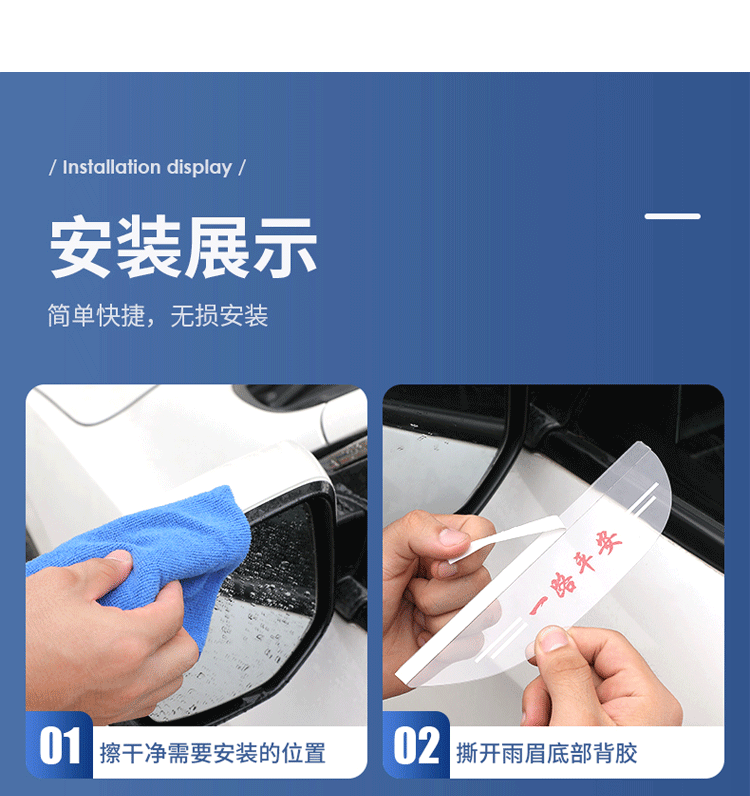 / Installation display /

安装展示

简单快捷，无损安装

一路平安

01 擦干净需要安装的位置

02 撕开雨眉底部背胶