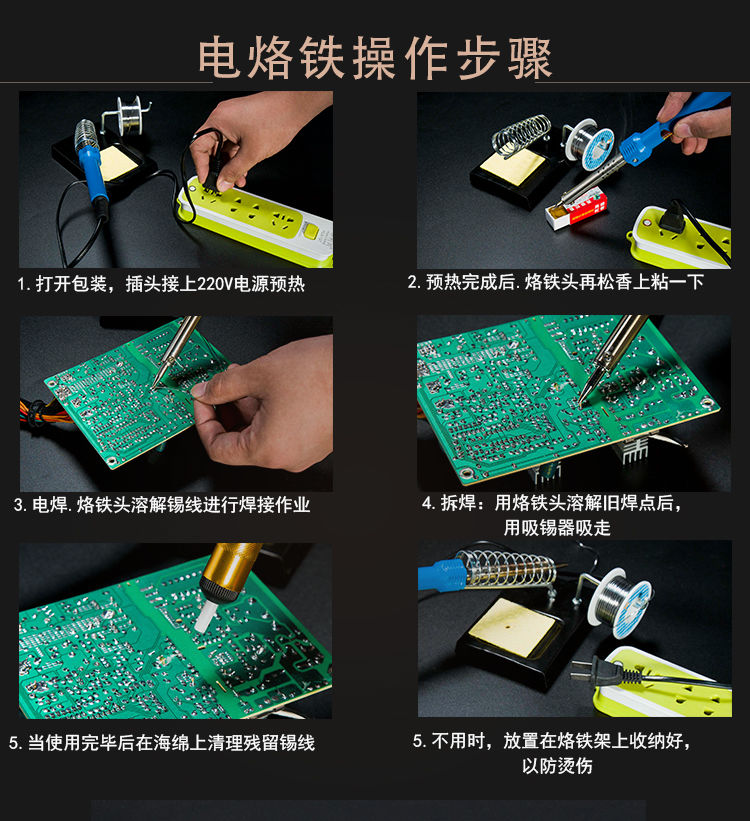 电烙铁操作步骤

1. 打开包装，插头接上220V电源预热

2. 预热完成后. 烙铁头再松香上粘一下

3. 电焊. 烙铁头溶解锡线进行焊接作业

4. 拆焊：用烙铁头溶解旧焊点后，用吸锡器吸走

5. 当使用完毕后在海绵上清理残留锡线

5. 不用时，放置在烙铁架上收纳好，以防烫伤