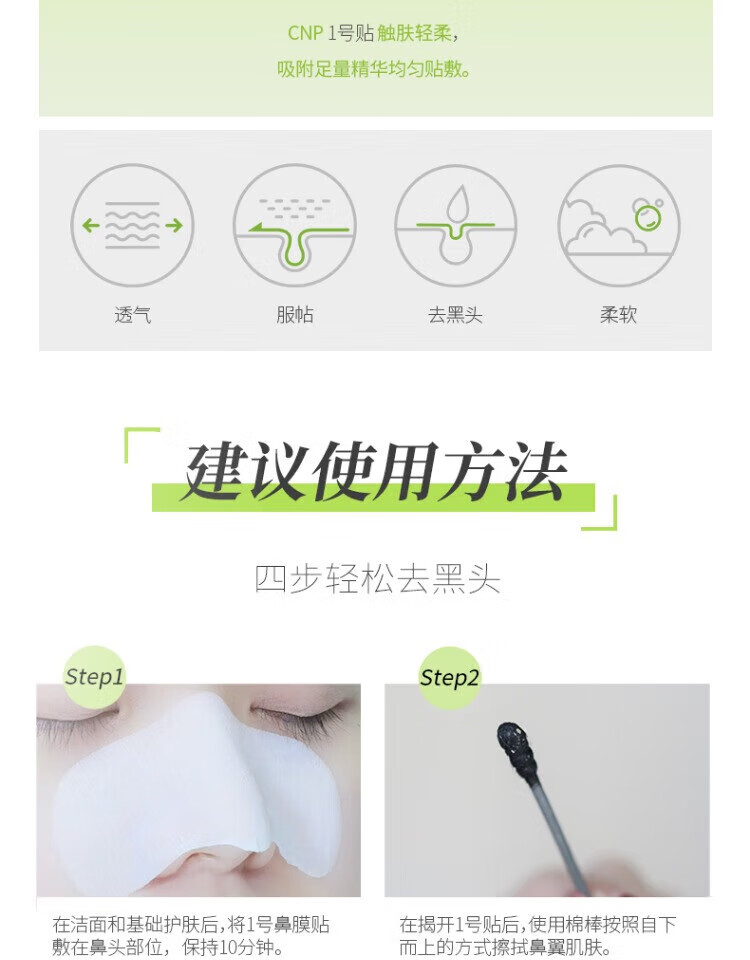 CNP 1号贴 触肤轻柔，
吸附足量精华均匀贴敷。

透气

服帖

去黑头

柔软

建议使用方法

四步轻松去黑头

Step1

在洁面和基础护肤后，将1号鼻膜贴敷在鼻头部位，保持10分钟。

Step2

在揭开1号贴后，使用棉棒按照自下而上的方式擦拭鼻翼肌肤。