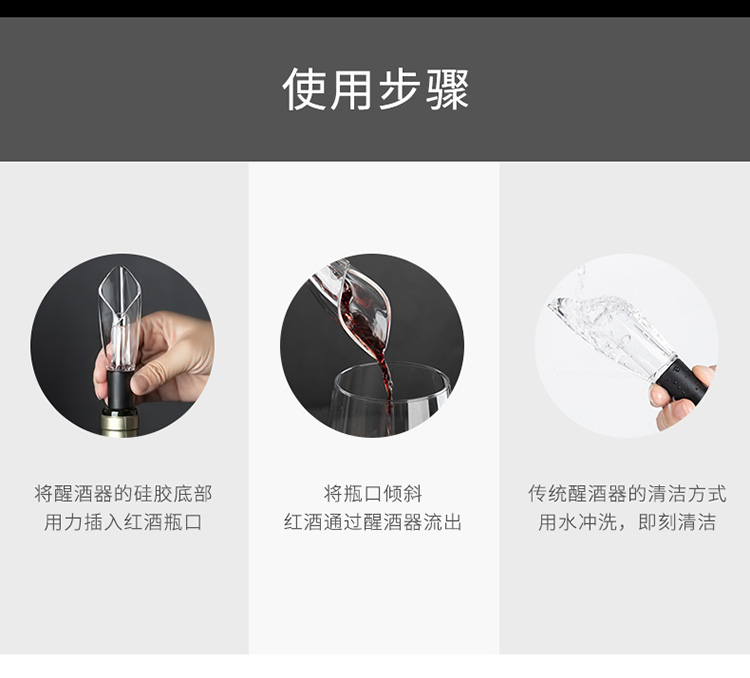 使用步骤

将醒酒器的硅胶底部
用力插入红酒瓶口

将瓶口倾斜
红酒通过醒酒器流出

传统醒酒器的清洁方式
用水冲洗，即刻清洁