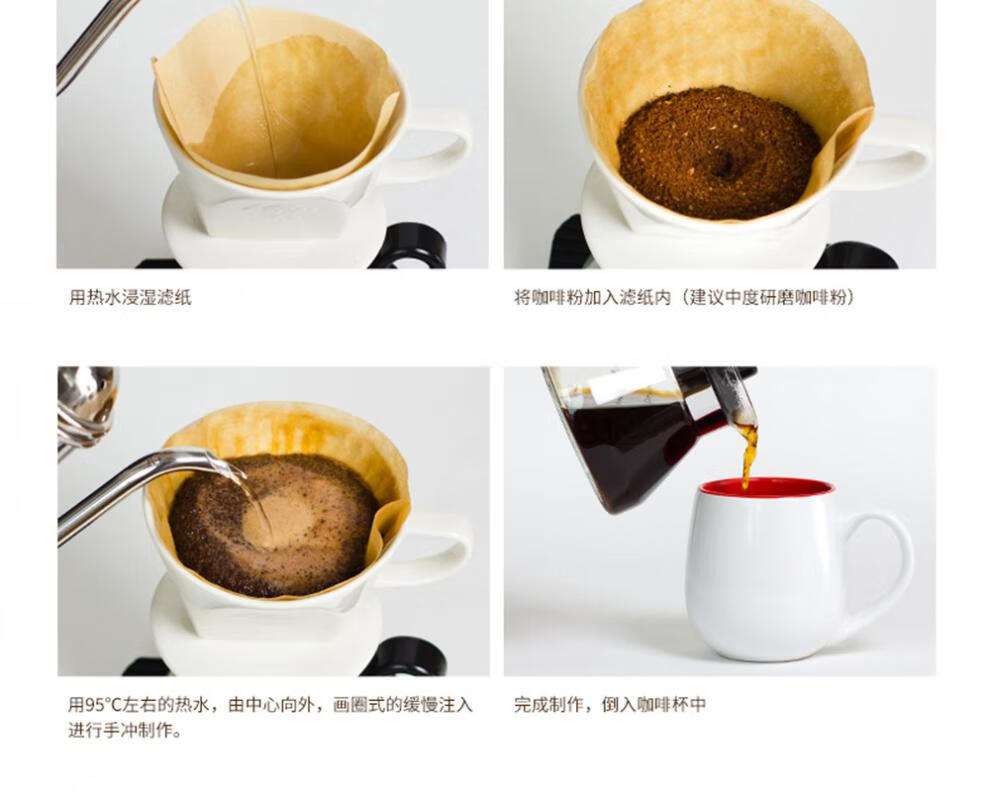 用热水浸湿滤纸

将咖啡粉加入滤纸内（建议中度研磨咖啡粉）

用95°C左右的热水，由中心向外，画圈式的缓慢注入进行手冲制作。

完成制作，倒入咖啡杯中