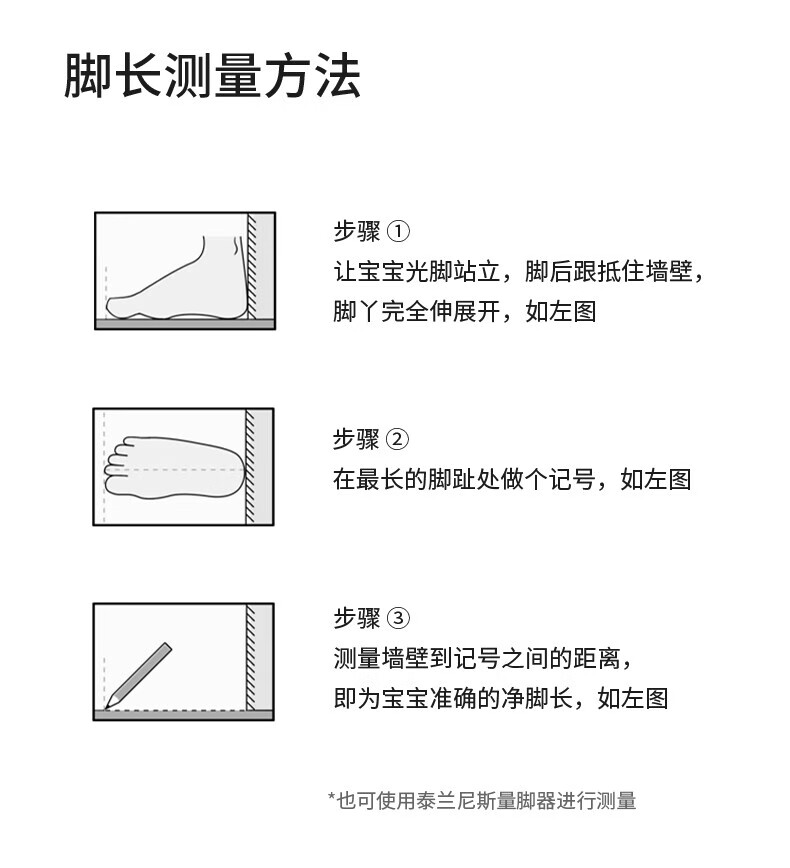 脚长测量方法

步骤 ①
让宝宝光脚站立，脚后跟抵住墙壁，脚丫完全伸展开，如左图

步骤 ②
在最长的脚趾处做个记号，如左图

步骤 ③
测量墙壁到记号之间的距离，即为宝宝准确的净脚长，如左图

*也可使用泰兰尼斯量脚器进行测量