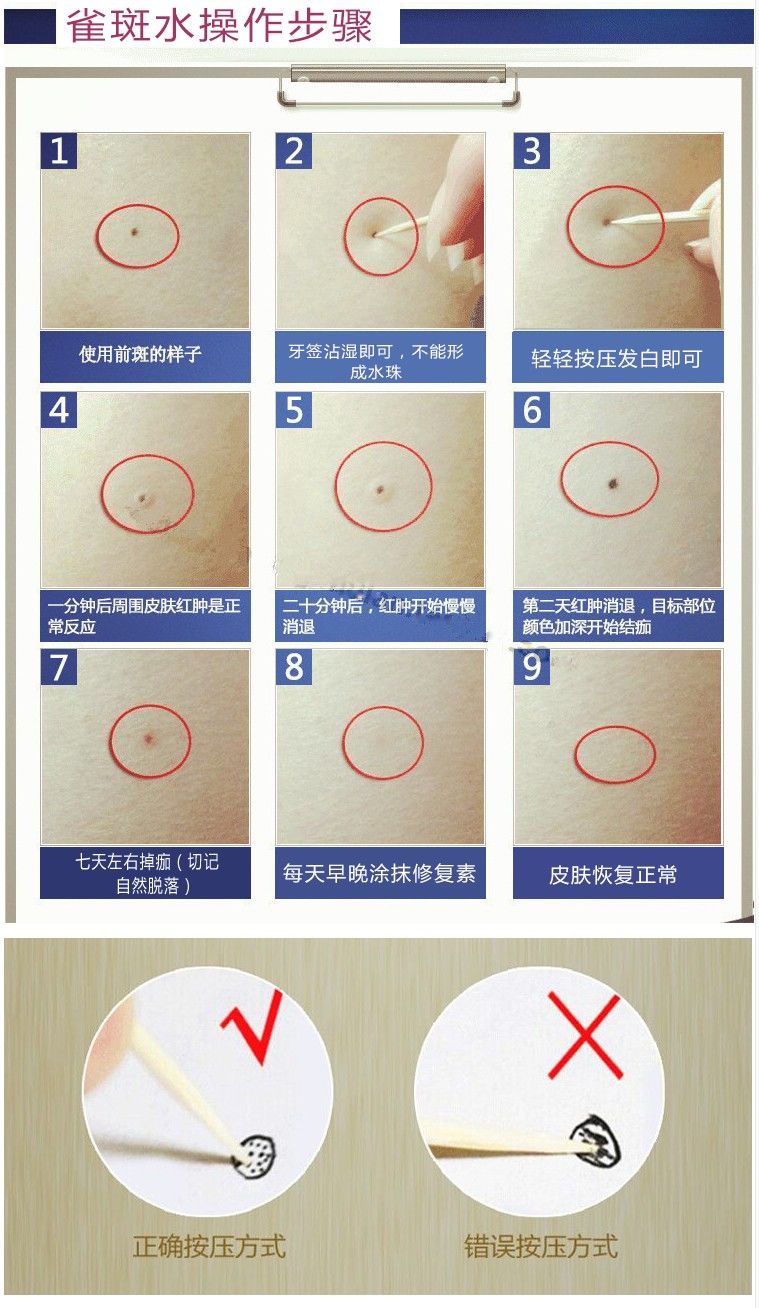 雀斑水操作步骤

1
使用前斑的样子

2
牙签沾湿即可，不能形成水珠

3
轻轻按压发白即可

4
一分钟后周围皮肤红肿是正常反应

5
二十分钟后，红肿开始慢慢消退

6
第二天红肿消退，目标部位颜色加深开始结痂

7
七天左右掉痂（切记自然脱落）

8
每天早晚涂抹修复素

9
皮肤恢复正常

正确按压方式

错误按压方式