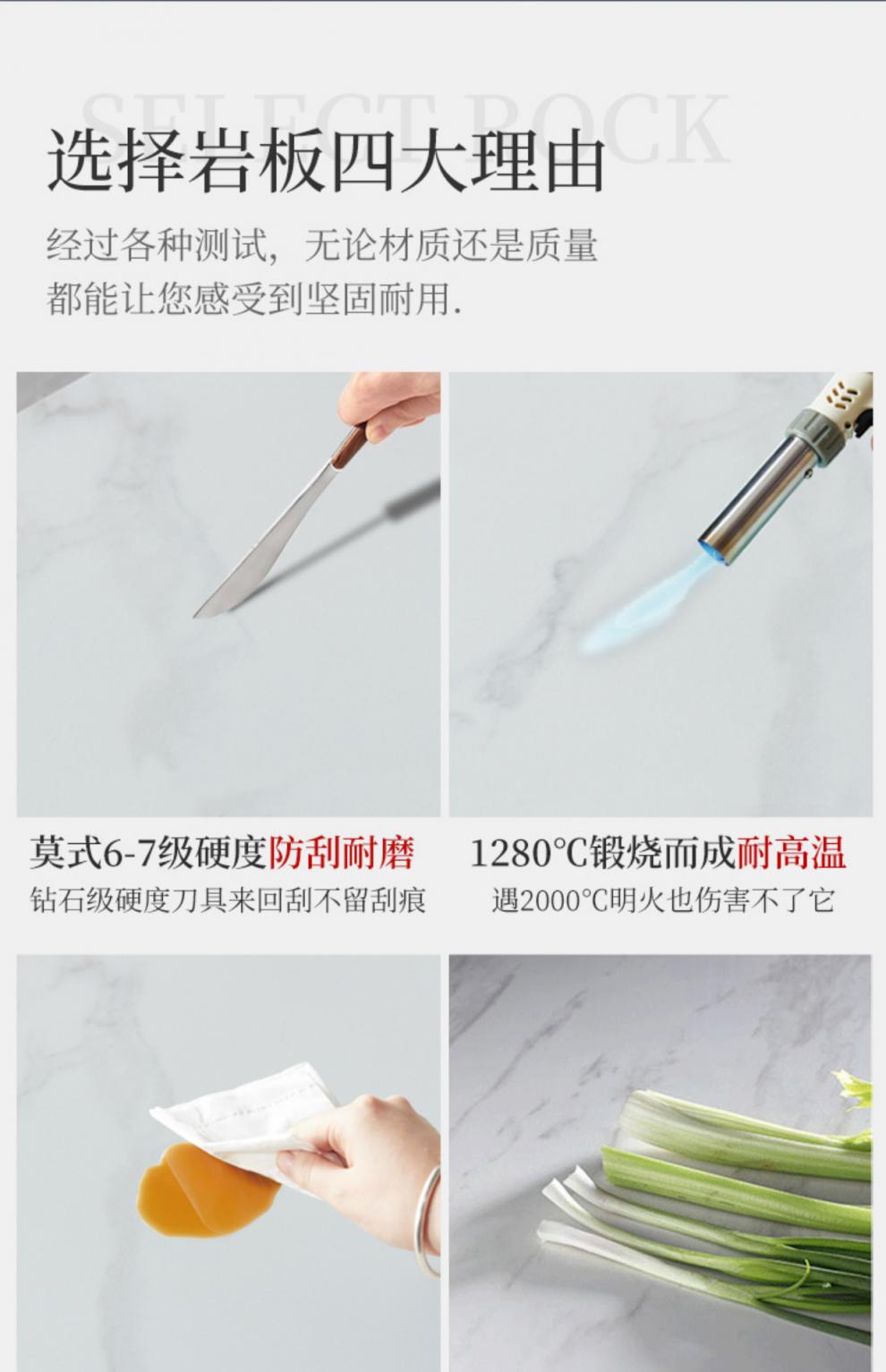 SELECT ROCK

选择岩板四大理由

经过各种测试，无论材质还是质量都能让您感受到坚固耐用.

莫式6-7级硬度防刮耐磨

钻石级硬度刀具来回刮不留刮痕

1280℃锻烧而成耐高温

遇2000℃明火也伤害不了它