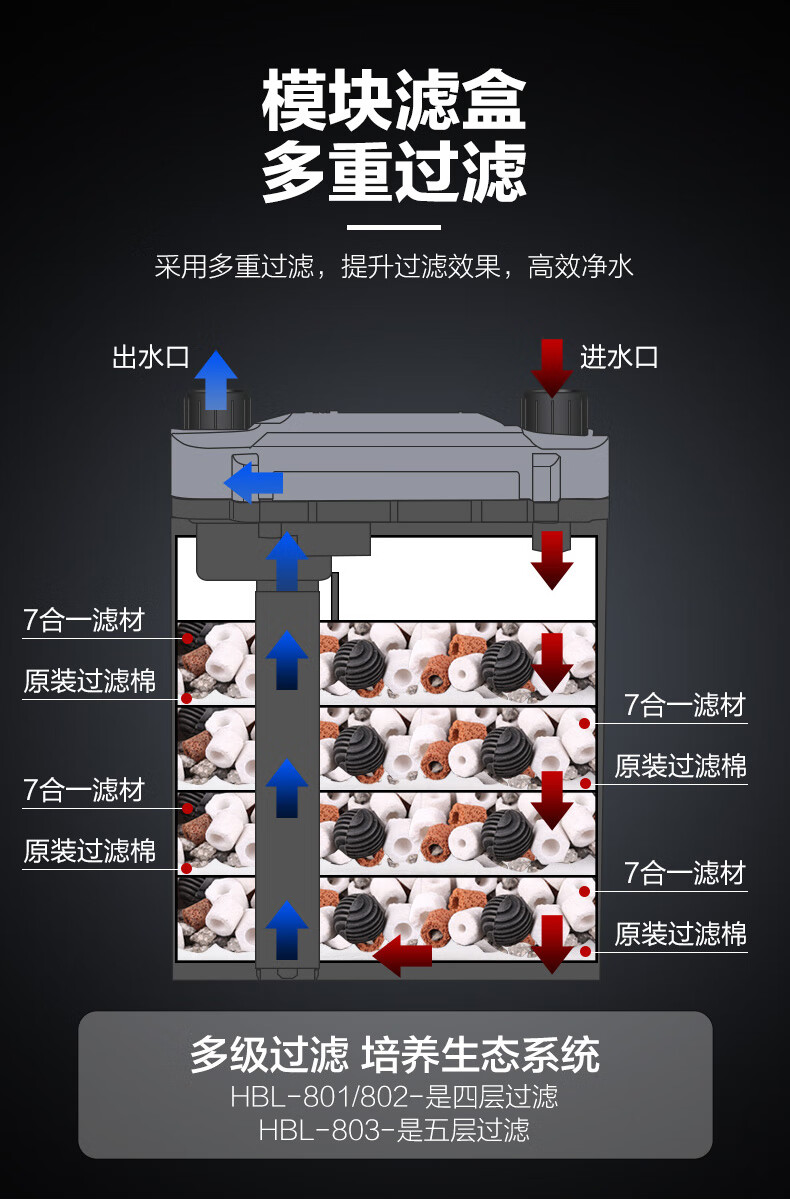 模块滤盒
多重过滤

采用多重过滤，提升过滤效果，高效净水

出水口

进水口

7合一滤材

原装过滤棉

7合一滤材

原装过滤棉

7合一滤材

原装过滤棉

7合一滤材

原装过滤棉

多级过滤 培养生态系统
HBL-801/802-是四层过滤
HBL-803-是五层过滤