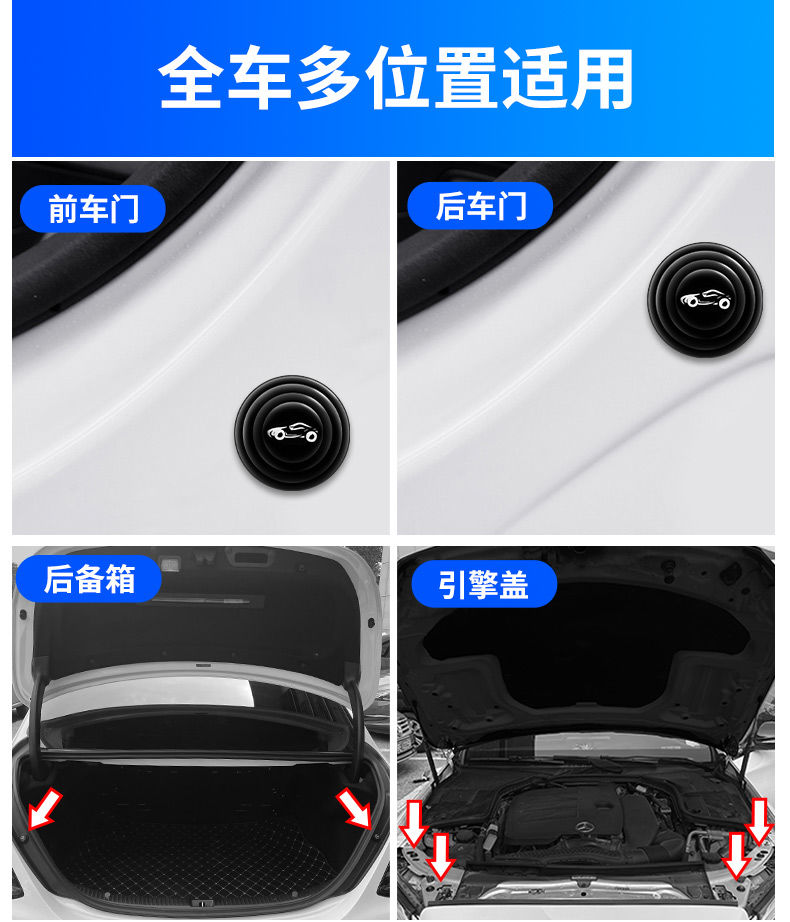 全车多位置适用

前车门

后车门

后备箱

引擎盖