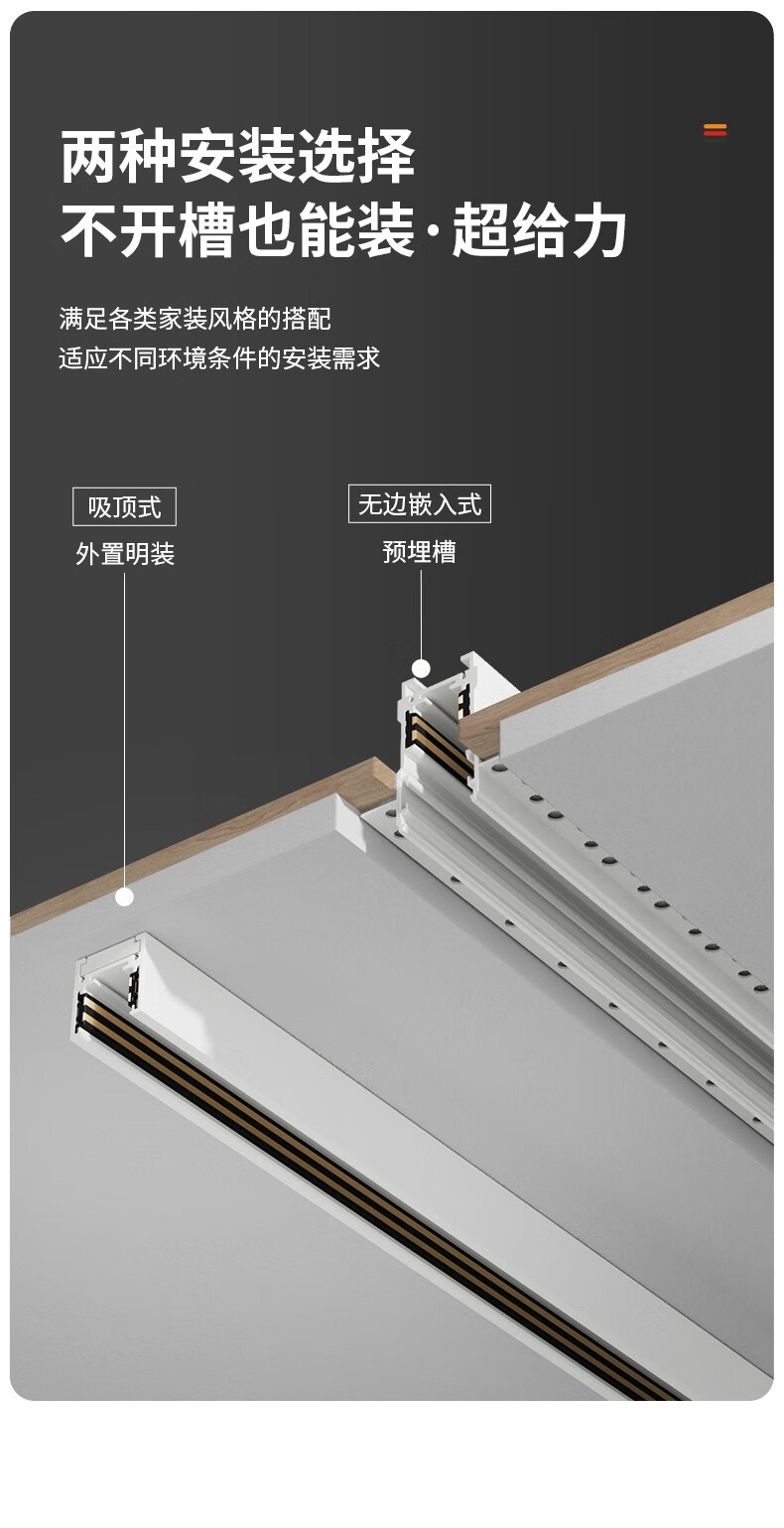 两种安装选择
不开槽也能装·超给力

满足各类家装风格的搭配
适应不同环境条件的安装需求

吸顶式
外置明装

无边嵌入式
预埋槽