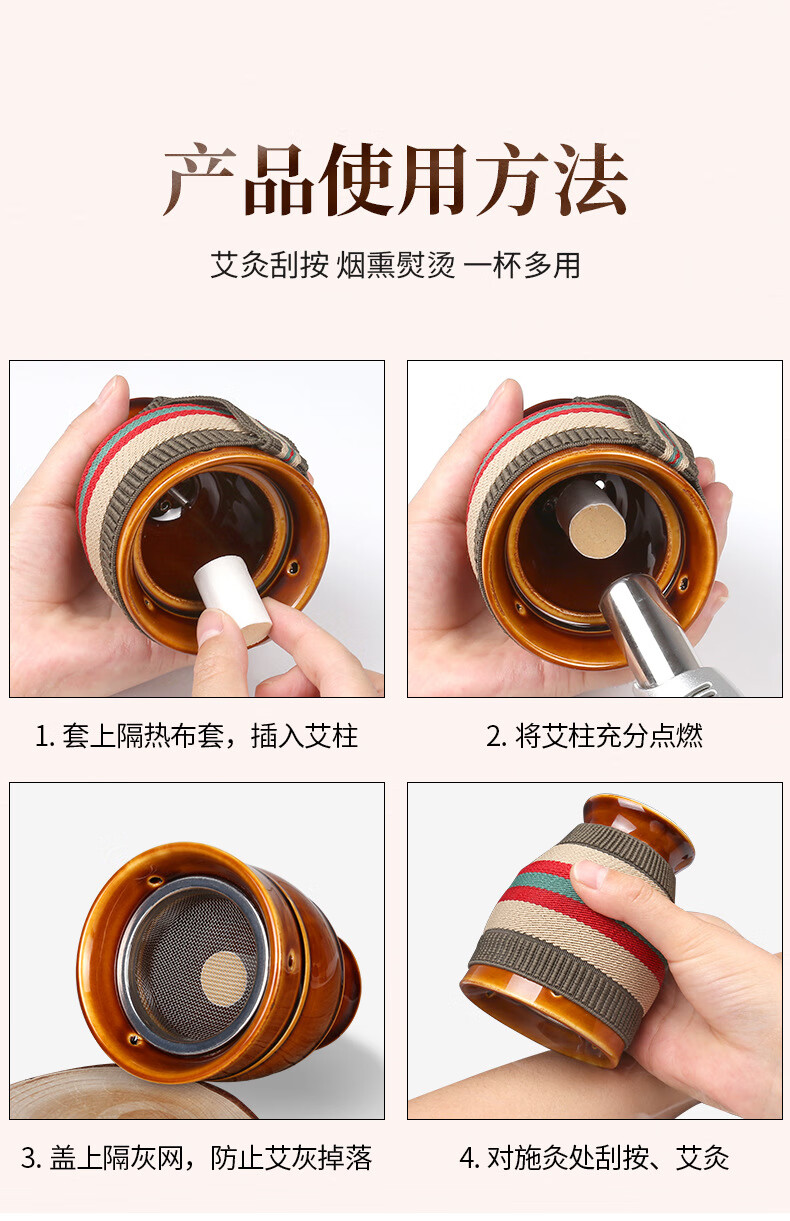 产品使用方法

艾灸刮按 烟熏熨烫 一杯多用

1. 套上隔热布套，插入艾柱

2. 将艾柱充分点燃

3. 盖上隔灰网，防止艾灰掉落

4. 对施灸处刮按、艾灸