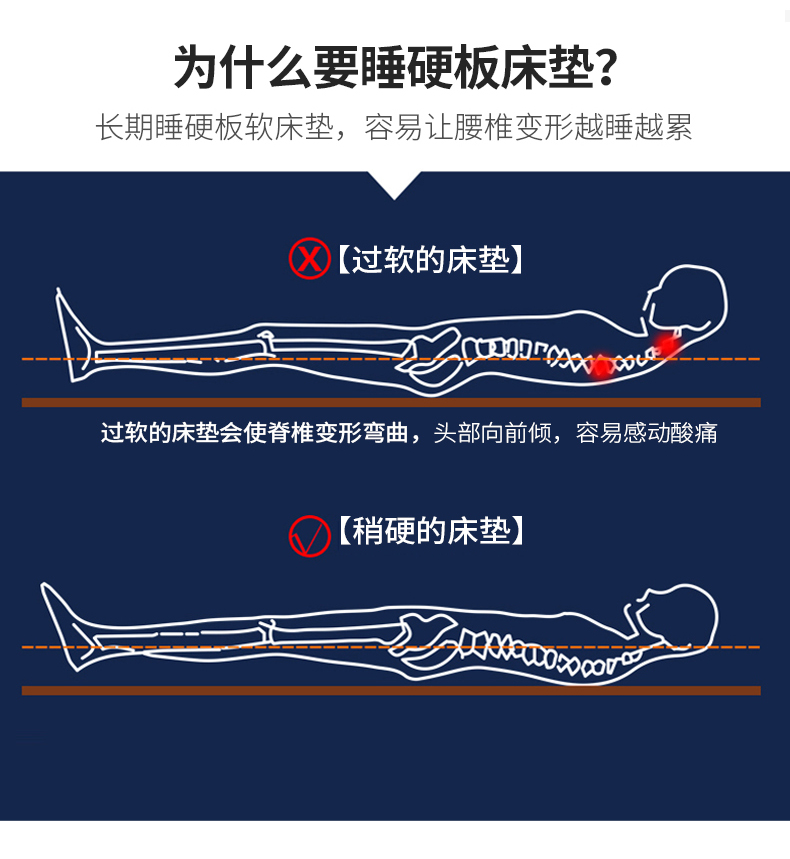 为什么要睡硬板床垫？

长期睡硬板软床垫，容易让腰椎变形越睡越累

【过软的床垫】

过软的床垫会使脊椎变形弯曲，头部向前倾，容易感动酸痛

【稍硬的床垫】