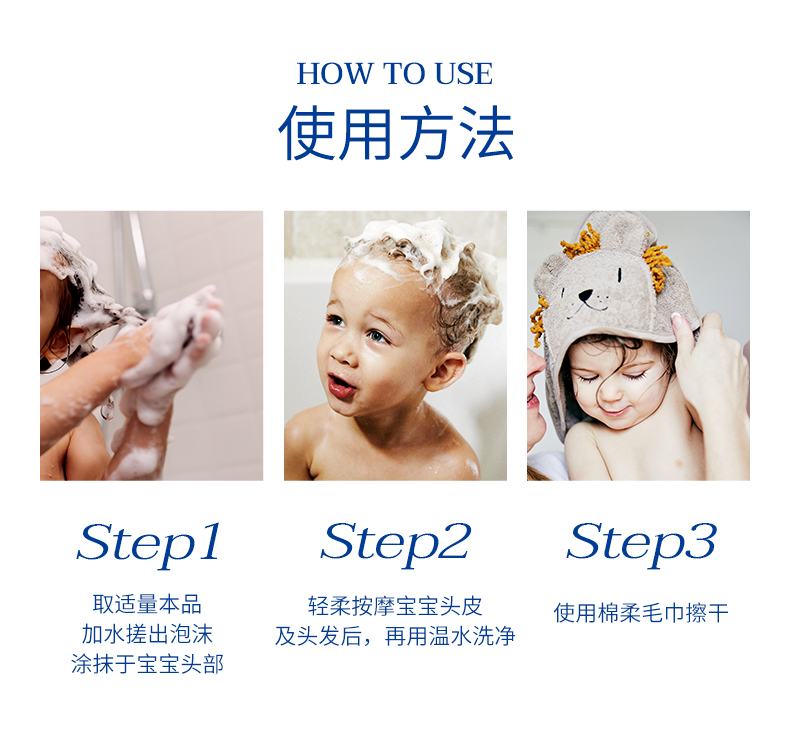 HOW TO USE
使用方法

Step1
取适量本品
加水搓出泡沫
涂抹于宝宝头部

Step2
轻柔按摩宝宝头皮
及头发后，再用温水洗净

Step3
使用棉柔毛巾擦干